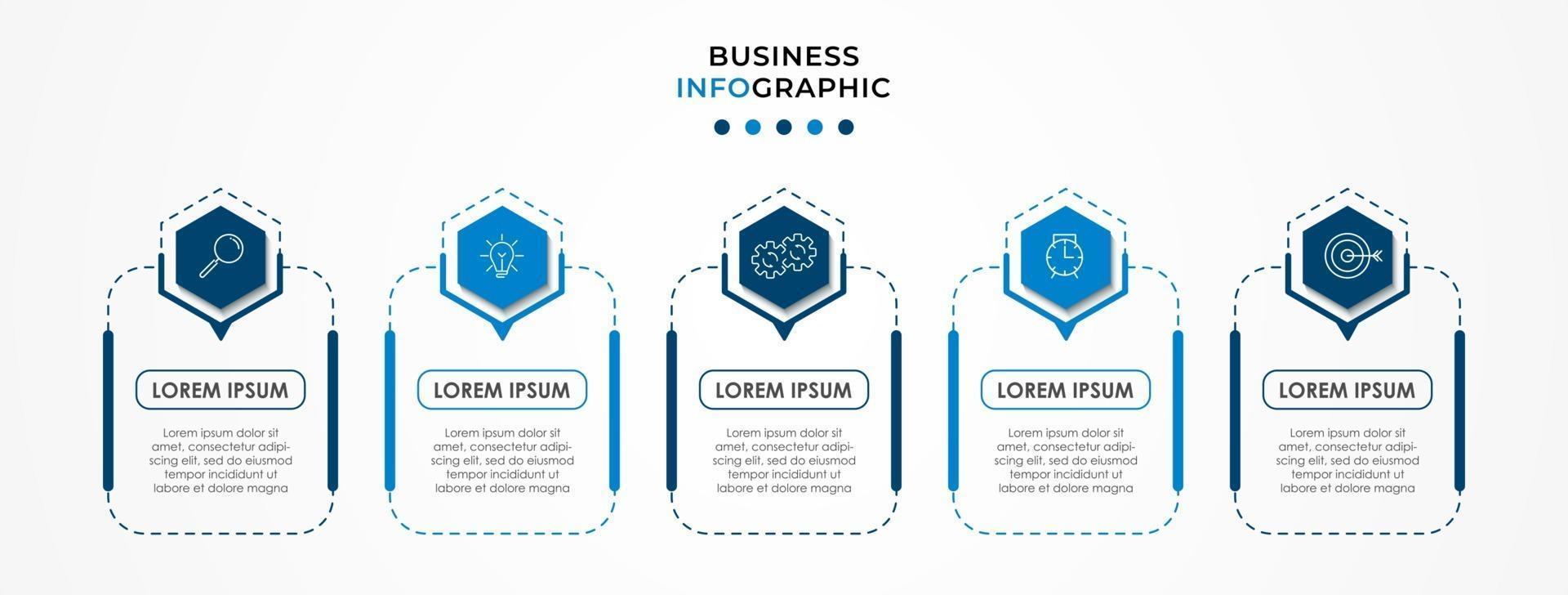 BUSINESS
INFOGRAPHIC

LOREM IPSUM

Lorem ipsum dolor sit amet, consectetur adipiscing elit, sed do eiusmod tempor incididunt ut labore et dolore magna

LOREM IPSUM

Lorem ipsum dolor sit amet, consectetur adipiscing elit, sed do eiusmod tempor incididunt ut labore et dolore magna

LOREM IPSUM

Lorem ipsum dolor sit amet, consectetur adipiscing elit, sed do eiusmod tempor incididunt ut labore et dolore magna

LOREM IPSUM

Lorem ipsum dolor sit amet, consectetur adipiscing elit, sed do eiusmod tempor incididunt ut labore et dolore magna

LOREM IPSUM

Lorem ipsum dolor sit amet, consectetur adipiscing elit, sed do eiusmod tempor incididunt ut labore et dolore magna