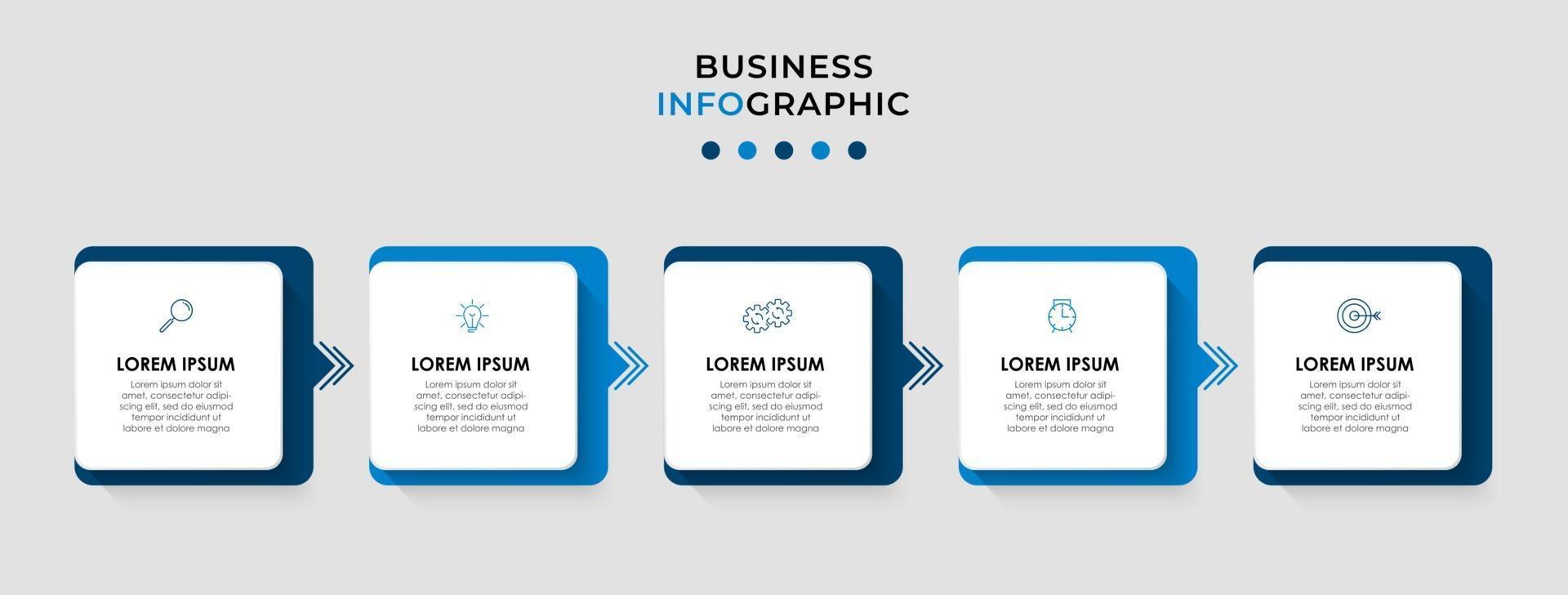 BUSINESS
INFOGRAPHIC

LOREM IPSUM
Lorem ipsum dolor sit amet, consectetur adipiscing elit, sed do eiusmod tempor incididunt ut labore et dolore magna

LOREM IPSUM
Lorem ipsum dolor sit amet, consectetur adipiscing elit, sed do eiusmod tempor incididunt ut labore et dolore magna

LOREM IPSUM
Lorem ipsum dolor sit amet, consectetur adipiscing elit, sed do eiusmod tempor incididunt ut labore et dolore magna

LOREM IPSUM
Lorem ipsum dolor sit amet, consectetur adipiscing elit, sed do eiusmod tempor incididunt ut labore et dolore magna

LOREM IPSUM
Lorem ipsum dolor sit amet, consectetur adipiscing elit, sed do eiusmod tempor incididunt ut labore et dolore magna