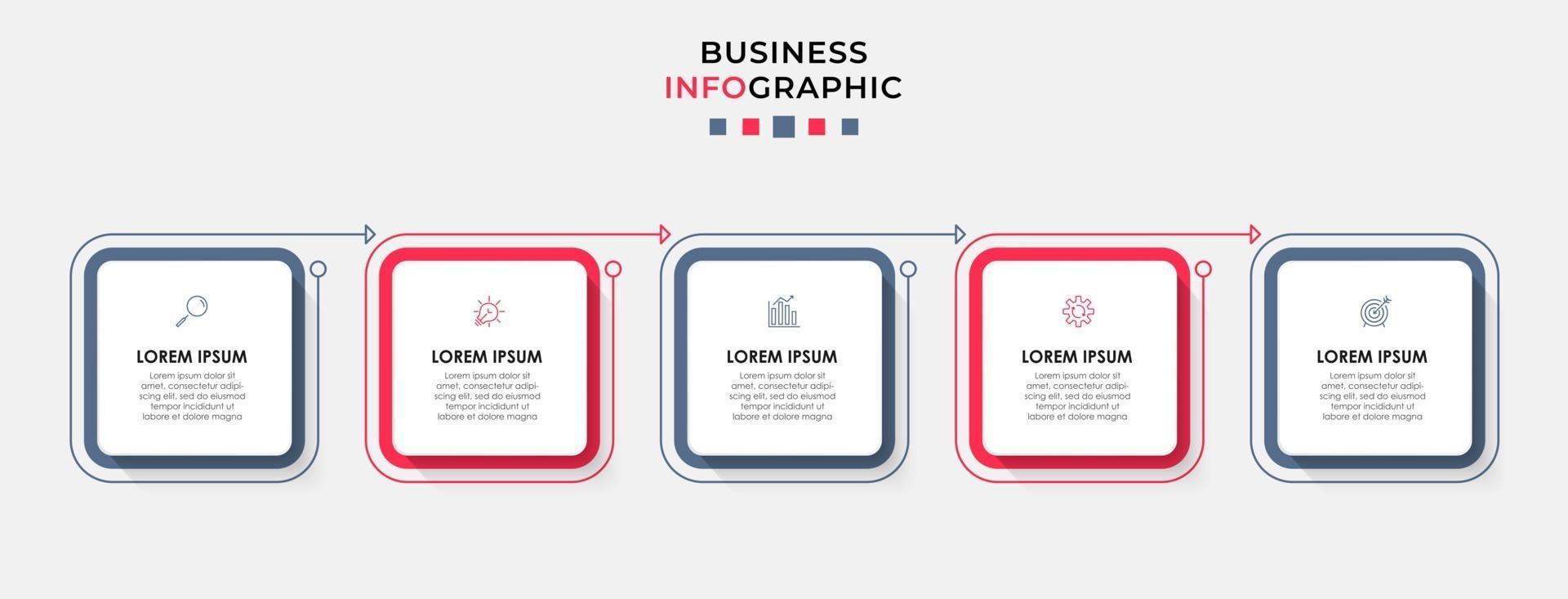 BUSINESS
INFOGRAPHIC

LOREM IPSUM
Lorem ipsum dolor sit amet, consectetur adipiscing elit, sed do eiusmod tempor incididunt ut labore et dolore magna

LOREM IPSUM
Lorem ipsum dolor sit amet, consectetur adipiscing elit, sed do eiusmod tempor incididunt ut labore et dolore magna

LOREM IPSUM
Lorem ipsum dolor sit amet, consectetur adipiscing elit, sed do eiusmod tempor incididunt ut labore et dolore magna

LOREM IPSUM
Lorem ipsum dolor sit amet, consectetur adipiscing elit, sed do eiusmod tempor incididunt ut labore et dolore magna

LOREM IPSUM
Lorem ipsum dolor sit amet, consectetur adipiscing elit, sed do eiusmod tempor incididunt ut labore et dolore magna