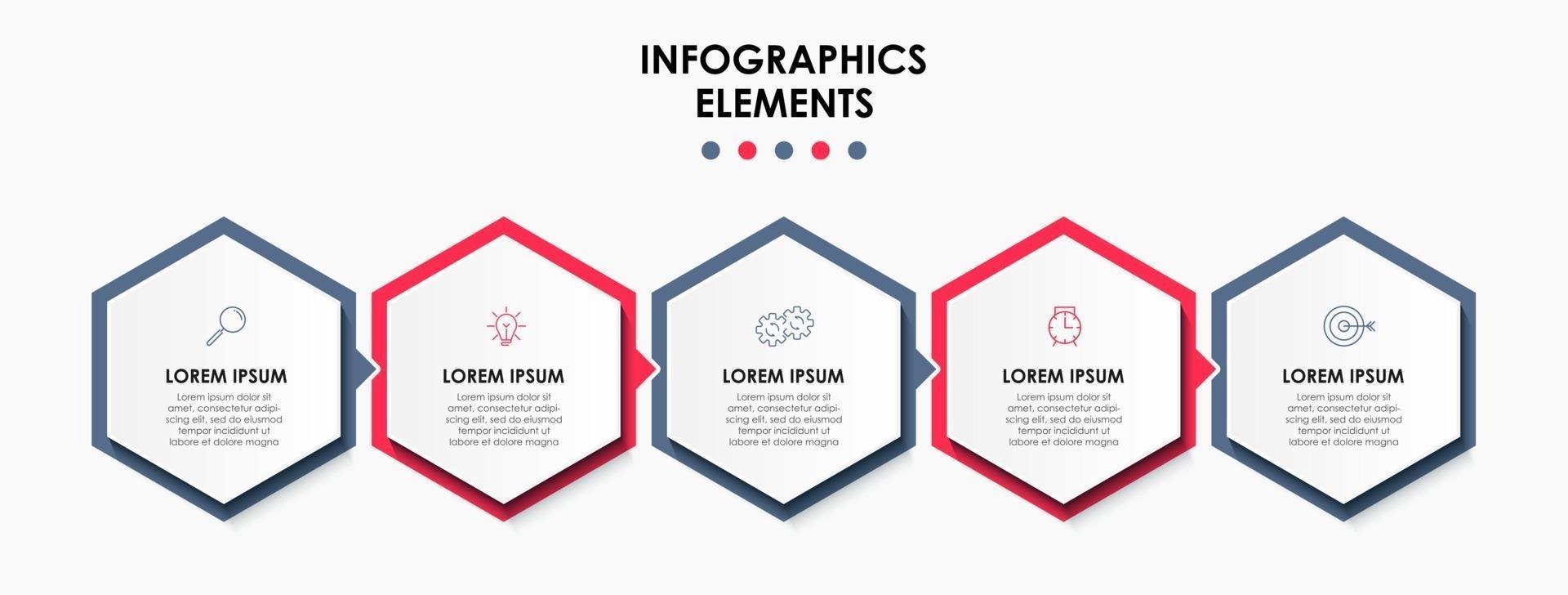 INFOGRAPHICS ELEMENTS

LOREM IPSUM
Lorem ipsum dolor sit amet, consectetur adipiscing elit, sed do eiusmod tempor incididunt ut labore et dolore magna

LOREM IPSUM
Lorem ipsum dolor sit amet, consectetur adipiscing elit, sed do eiusmod tempor incididunt ut labore et dolore magna

LOREM IPSUM
Lorem ipsum dolor sit amet, consectetur adipiscing elit, sed do eiusmod tempor incididunt ut labore et dolore magna

LOREM IPSUM
Lorem ipsum dolor sit amet, consectetur adipiscing elit, sed do eiusmod tempor incididunt ut labore et dolore magna

LOREM IPSUM
Lorem ipsum dolor sit amet, consectetur adipiscing elit, sed do eiusmod tempor incididunt ut labore et dolore magna