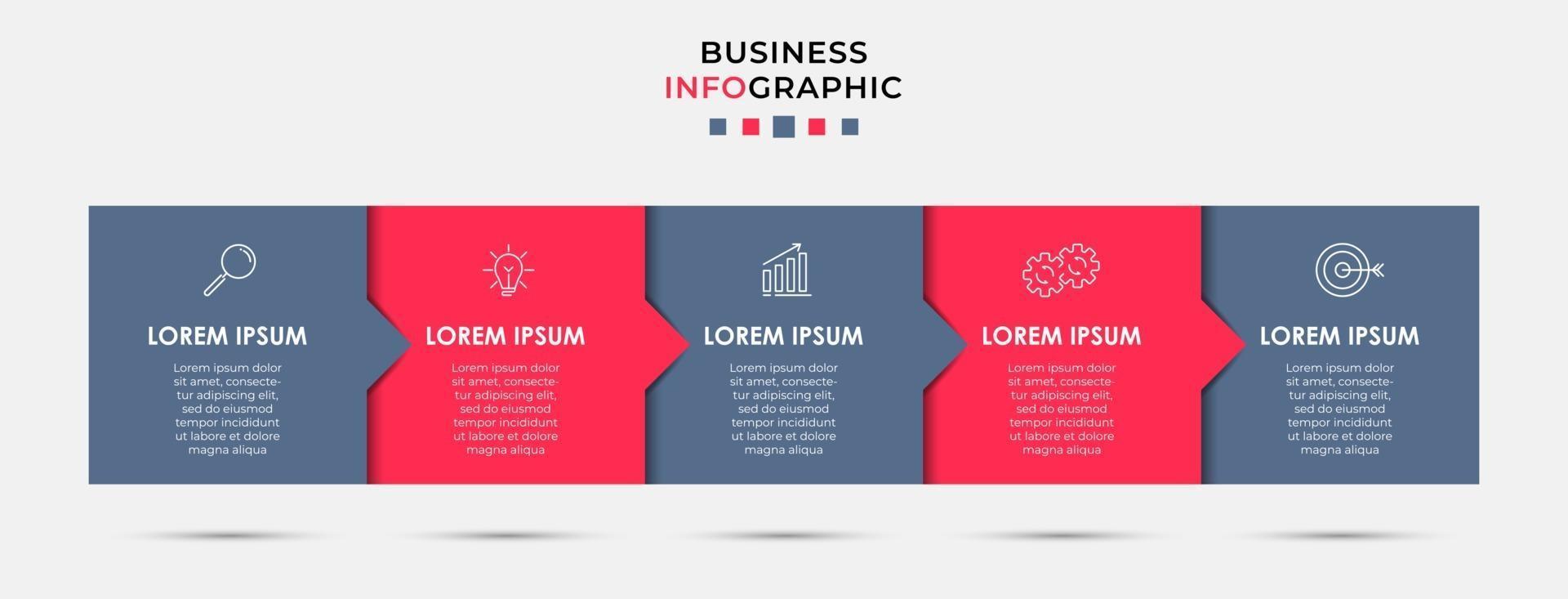 BUSINESS
INFOGRAPHIC

LOREM IPSUM

Lorem ipsum dolor sit amet, consectetur adipiscing elit, sed do eiusmod tempor incididunt ut labore et dolore magna aliqua

LOREM IPSUM

Lorem ipsum dolor sit amet, consectetur adipiscing elit, sed do eiusmod tempor incididunt ut labore et dolore magna aliqua

LOREM IPSUM

Lorem ipsum dolor sit amet, consectetur adipiscing elit, sed do eiusmod tempor incididunt ut labore et dolore magna aliqua

LOREM IPSUM

Lorem ipsum dolor sit amet, consectetur adipiscing elit, sed do eiusmod tempor incididunt ut labore et dolore magna aliqua

LOREM IPSUM

Lorem ipsum dolor sit amet, consectetur adipiscing elit, sed do eiusmod tempor incididunt ut labore et dolore magna aliqua