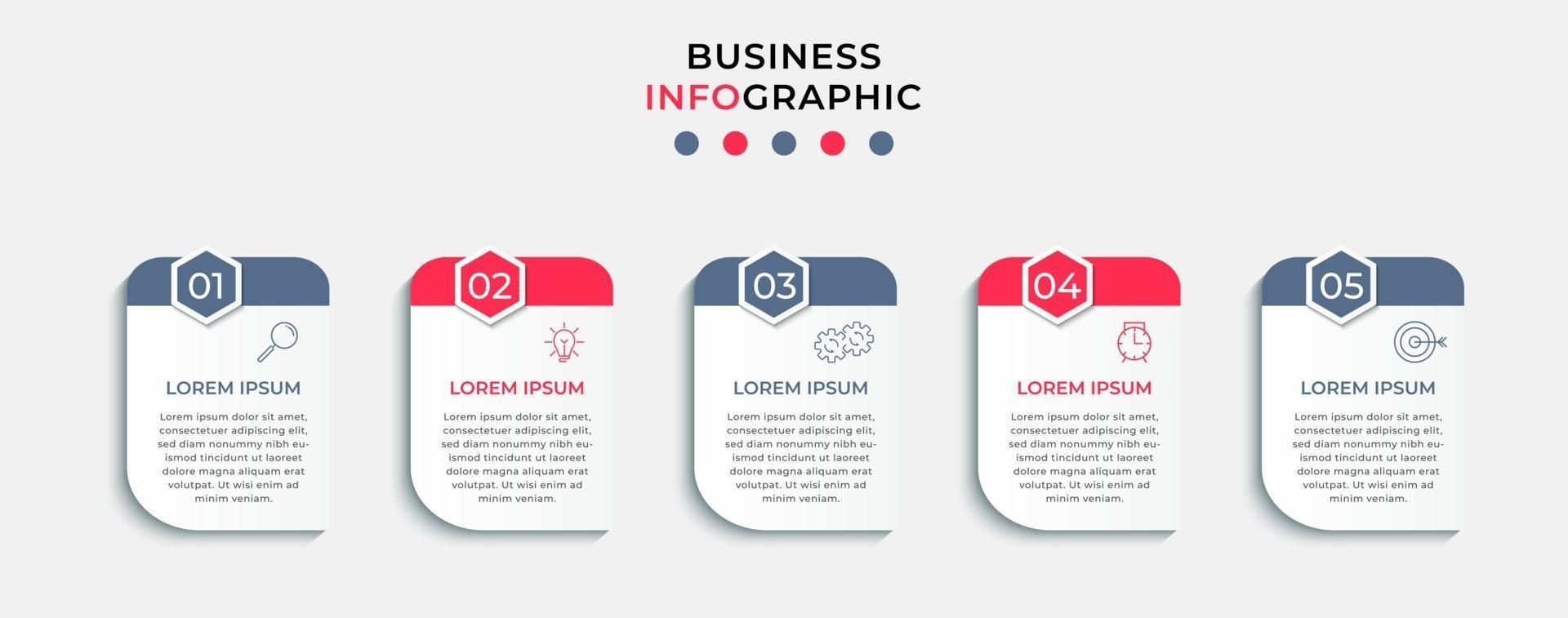 BUSINESS
INFOGRAPHIC

01

LOREM IPSUM

Lorem ipsum dolor sit amet, consectetuer adipiscing elit, sed diam nonummy nibh euismod tincidunt ut laoreet dolore magna aliquam erat volutpat. Ut wisi enim ad minim veniam.

02

LOREM IPSUM

Lorem ipsum dolor sit amet, consectetuer adipiscing elit, sed diam nonummy nibh euismod tincidunt ut laoreet dolore magna aliquam erat volutpat. Ut wisi enim ad minim veniam.

03

LOREM IPSUM

Lorem ipsum dolor sit amet, consectetuer adipiscing elit, sed diam nonummy nibh euismod tincidunt ut laoreet dolore magna aliquam erat volutpat. Ut wisi enim ad minim veniam.

04

LOREM IPSUM

Lorem ipsum dolor sit amet, consectetuer adipiscing elit, sed diam nonummy nibh euismod tincidunt ut laoreet dolore magna aliquam erat volutpat. Ut wisi enim ad minim veniam.

05

LOREM IPSUM

Lorem ipsum dolor sit amet, consectetuer adipiscing elit, sed diam nonummy nibh euismod tincidunt ut laoreet dolore magna aliquam erat volutpat. Ut wisi enim ad minim veniam.