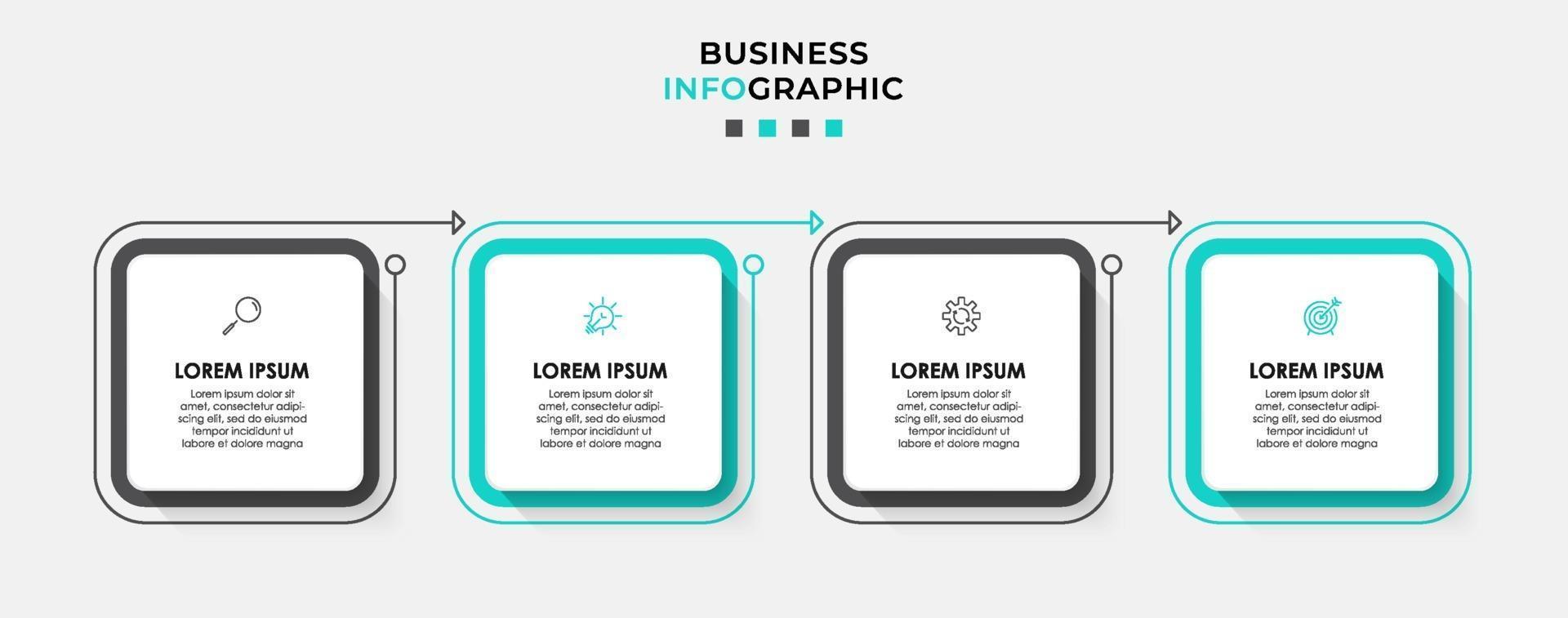 BUSINESS
INFOGRAPHIC

LOREM IPSUM

Lorem ipsum dolor sit amet, consectetur adipiscing elit, sed do eiusmod tempor incididunt ut labore et dolore magna

LOREM IPSUM

Lorem ipsum dolor sit amet, consectetur adipiscing elit, sed do eiusmod tempor incididunt ut labore et dolore magna

LOREM IPSUM

Lorem ipsum dolor sit amet, consectetur adipiscing elit, sed do eiusmod tempor incididunt ut labore et dolore magna

LOREM IPSUM

Lorem ipsum dolor sit amet, consectetur adipiscing elit, sed do eiusmod tempor incididunt ut labore et dolore magna