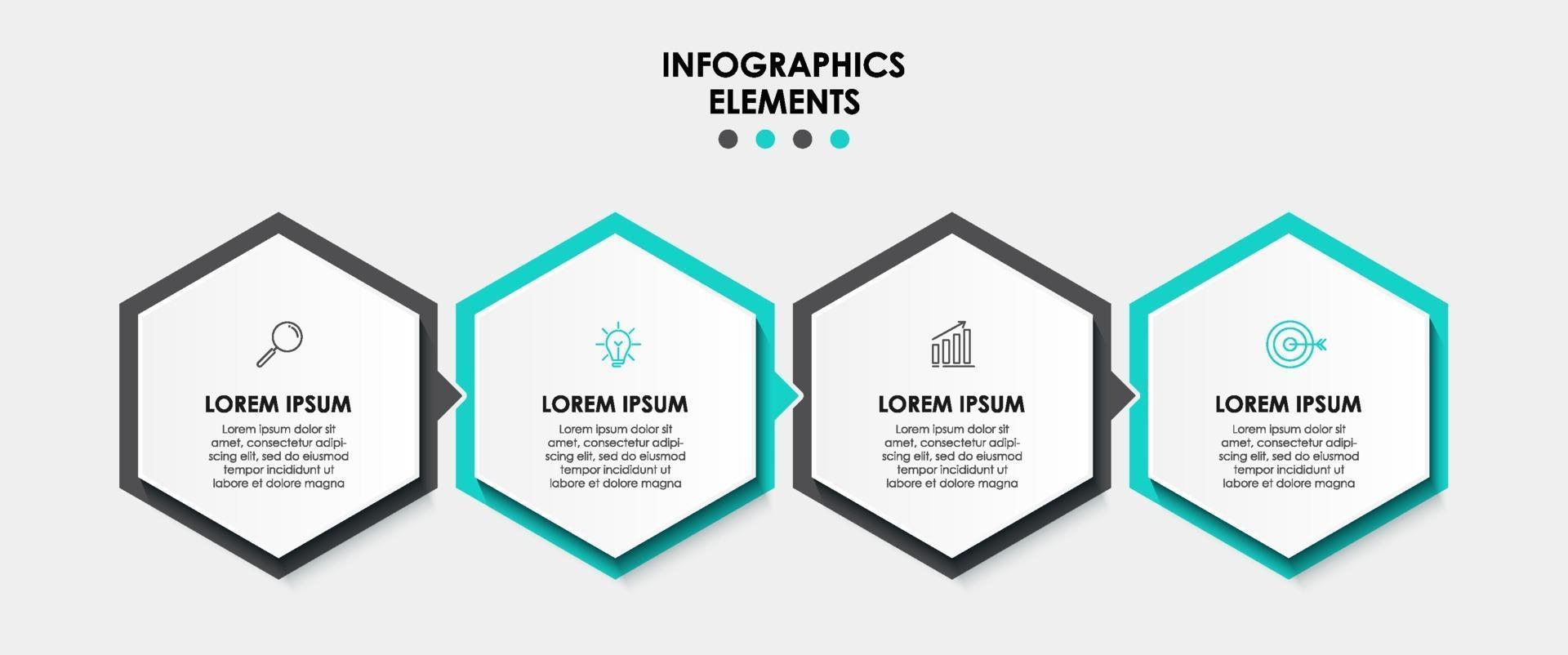 INFOGRAPHICS ELEMENTS

LOREM IPSUM
Lorem ipsum dolor sit amet, consectetur adipiscing elit, sed do eiusmod tempor incididunt ut labore et dolore magna

LOREM IPSUM
Lorem ipsum dolor sit amet, consectetur adipiscing elit, sed do eiusmod tempor incididunt ut labore et dolore magna

LOREM IPSUM
Lorem ipsum dolor sit amet, consectetur adipiscing elit, sed do eiusmod tempor incididunt ut labore et dolore magna

LOREM IPSUM
Lorem ipsum dolor sit amet, consectetur adipiscing elit, sed do eiusmod tempor incididunt ut labore et dolore magna