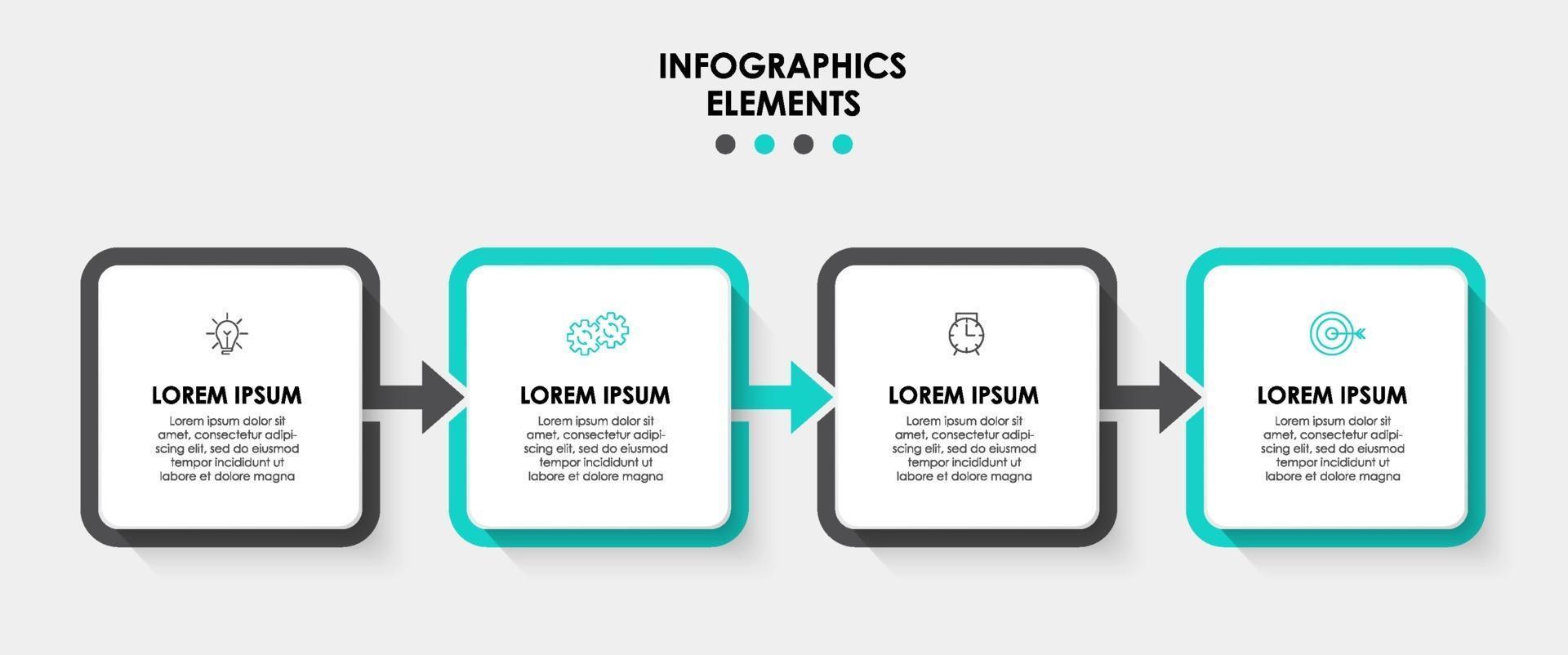 INFOGRAPHICS
ELEMENTS

LOREM IPSUM
Lorem ipsum dolor sit amet, consectetur adipiscing elit, sed do eiusmod tempor incididunt ut labore et dolore magna

LOREM IPSUM
Lorem ipsum dolor sit amet, consectetur adipiscing elit, sed do eiusmod tempor incididunt ut labore et dolore magna

LOREM IPSUM
Lorem ipsum dolor sit amet, consectetur adipiscing elit, sed do eiusmod tempor incididunt ut labore et dolore magna

LOREM IPSUM
Lorem ipsum dolor sit amet, consectetur adipiscing elit, sed do eiusmod tempor incididunt ut labore et dolore magna