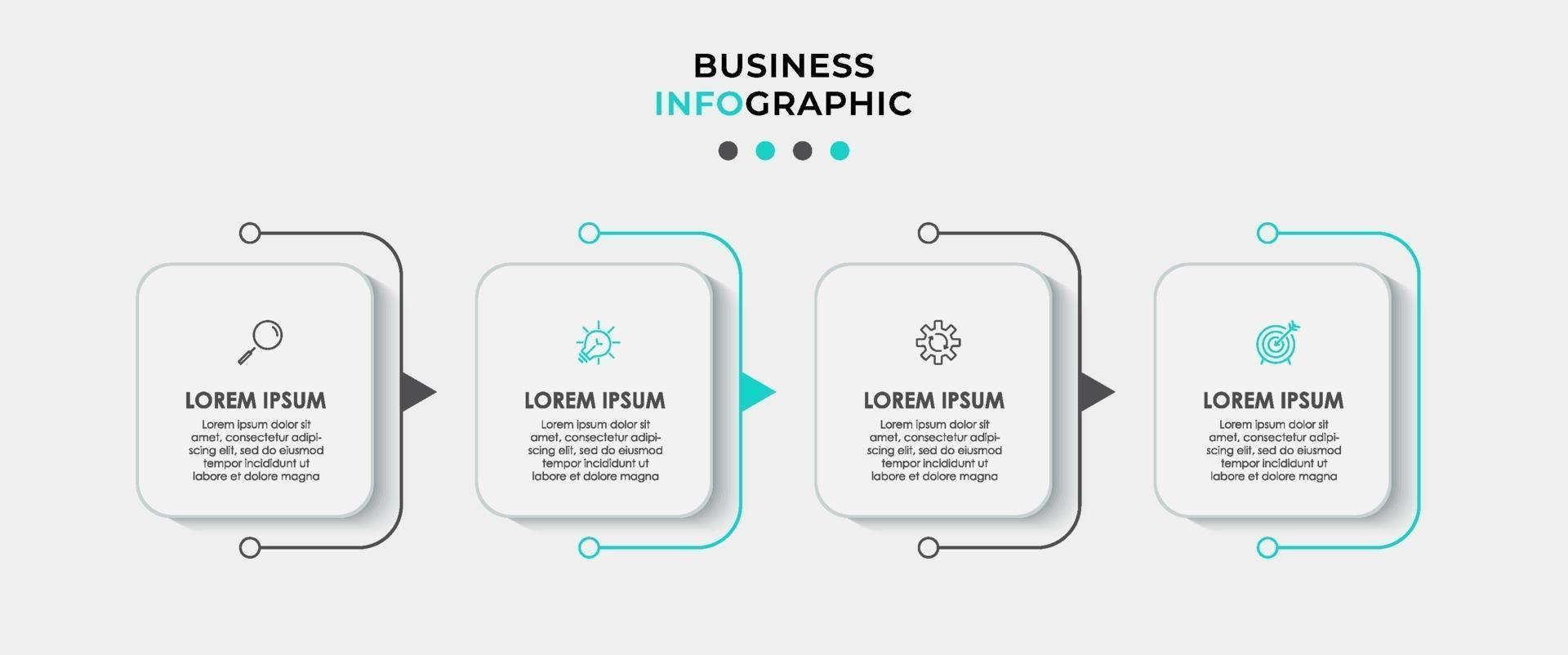 BUSINESS
INFOGRAPHIC

LOREM IPSUM
Lorem ipsum dolor sit amet, consectetur adipiscing elit, sed do eiusmod tempor incididunt ut labore et dolore magna

LOREM IPSUM
Lorem ipsum dolor sit amet, consectetur adipiscing elit, sed do eiusmod tempor incididunt ut labore et dolore magna

LOREM IPSUM
Lorem ipsum dolor sit amet, consectetur adipiscing elit, sed do eiusmod tempor incididunt ut labore et dolore magna

LOREM IPSUM
Lorem ipsum dolor sit amet, consectetur adipiscing elit, sed do eiusmod tempor incididunt ut labore et dolore magna