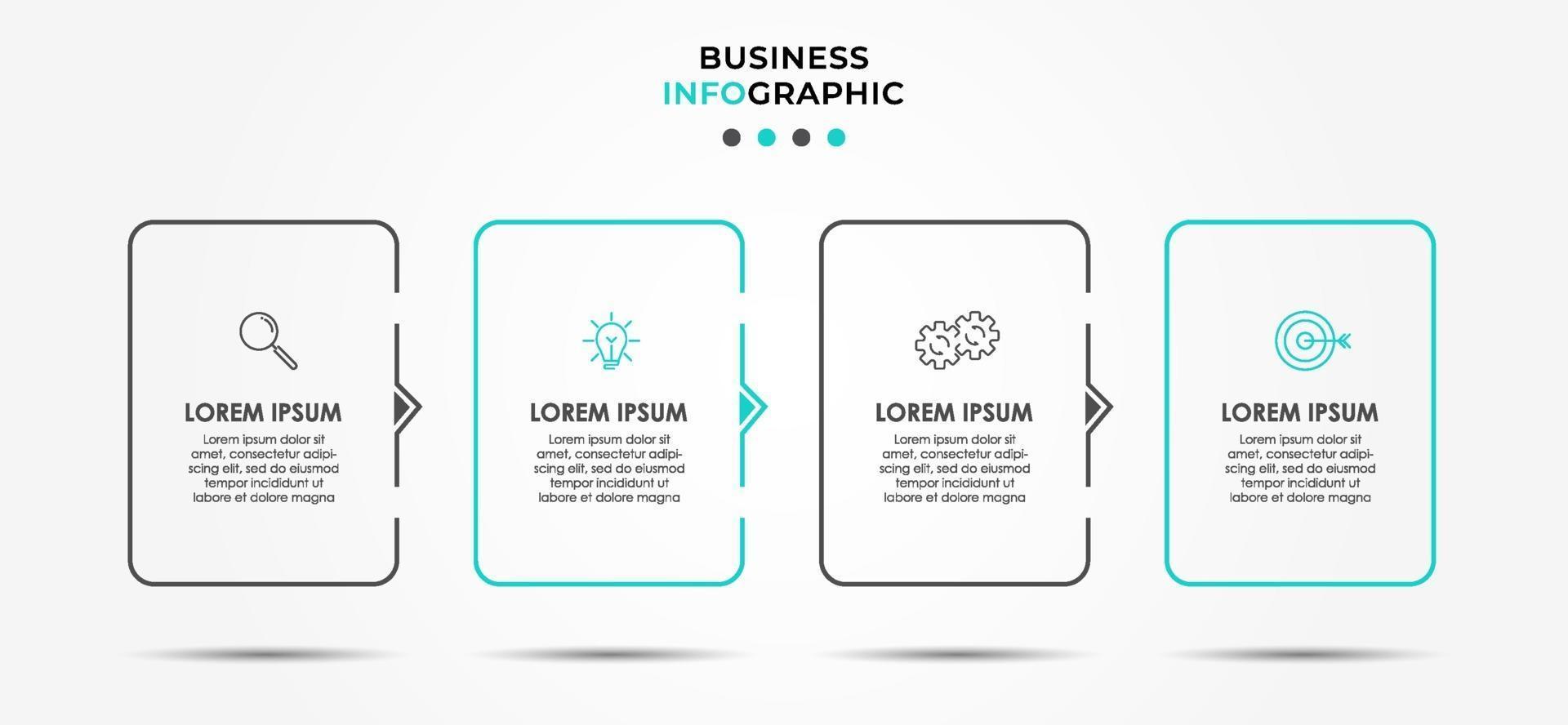 BUSINESS
INFOGRAPHIC

LOREM IPSUM
Lorem ipsum dolor sit amet, consectetur adipiscing elit, sed do eiusmod tempor incididunt ut labore et dolore magna

LOREM IPSUM
Lorem ipsum dolor sit amet, consectetur adipiscing elit, sed do eiusmod tempor incididunt ut labore et dolore magna

LOREM IPSUM
Lorem ipsum dolor sit amet, consectetur adipiscing elit, sed do eiusmod tempor incididunt ut labore et dolore magna

LOREM IPSUM
Lorem ipsum dolor sit amet, consectetur adipiscing elit, sed do eiusmod tempor incididunt ut labore et dolore magna