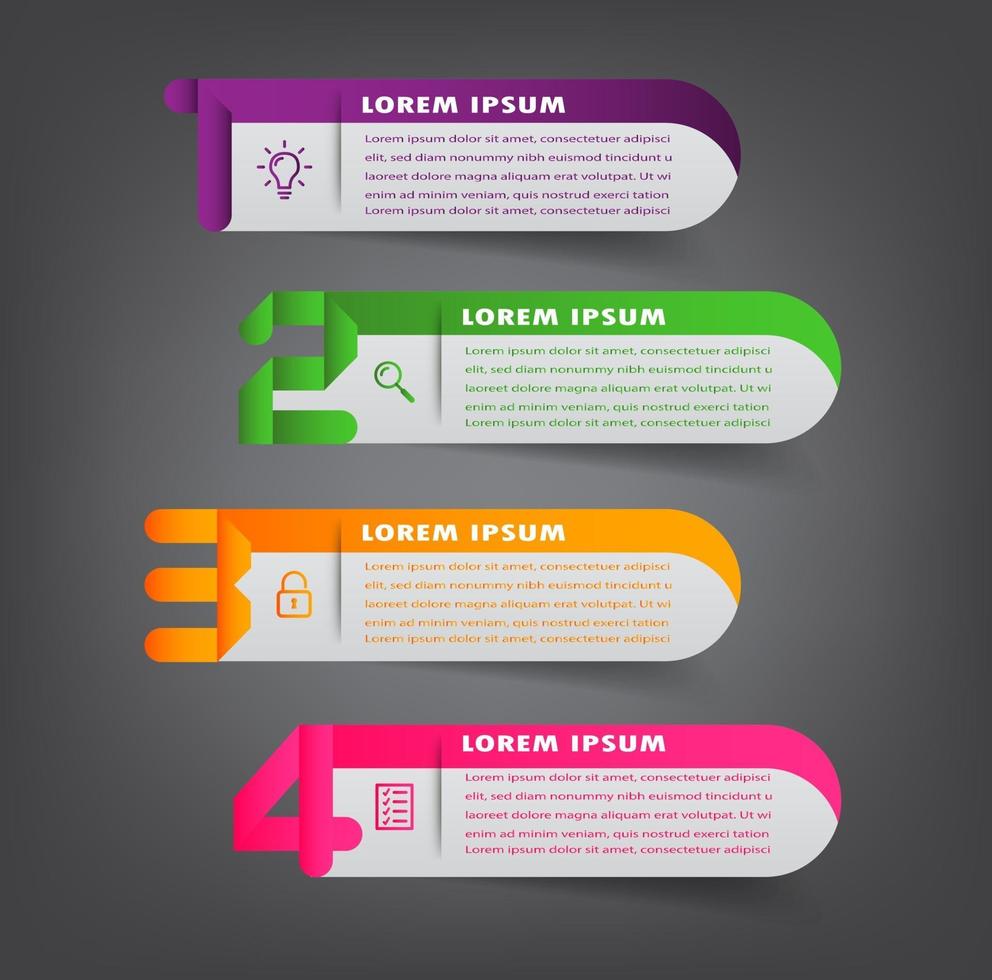 1

LOREM IPSUM

Lorem ipsum dolor sit amet, consectetuer adipisci elit, sed diam nonummy nibh euismod tincidunt u laoreet dolore magna aliquam erat volutpat. Ut wi enim ad minim veniam, quis nostrud exerci tation Lorem ipsum dolor sit amet, consectetuer adipisci

2

LOREM IPSUM

Lorem ipsum dolor sit amet, consectetuer adipisci elit, sed diam nonummy nibh euismod tincidunt u laoreet dolore magna aliquam erat volutpat. Ut wi enim ad minim veniam, quis nostrud exerci tation Lorem ipsum dolor sit amet, consectetuer adipisci

3

LOREM IPSUM

Lorem ipsum dolor sit amet, consectetuer adipisci elit, sed diam nonummy nibh euismod tincidunt u laoreet dolore magna aliquam erat volutpat. Ut wi enim ad minim veniam, quis nostrud exerci tation Lorem ipsum dolor sit amet, consectetuer adipisci

4

LOREM IPSUM

Lorem ipsum dolor sit amet, consectetuer adipisci elit, sed diam nonummy nibh euismod tincidunt u laoreet dolore magna aliquam erat volutpat. Ut wi enim ad minim veniam, quis nostrud exerci tation Lorem ipsum dolor sit amet, consectetuer adipisci