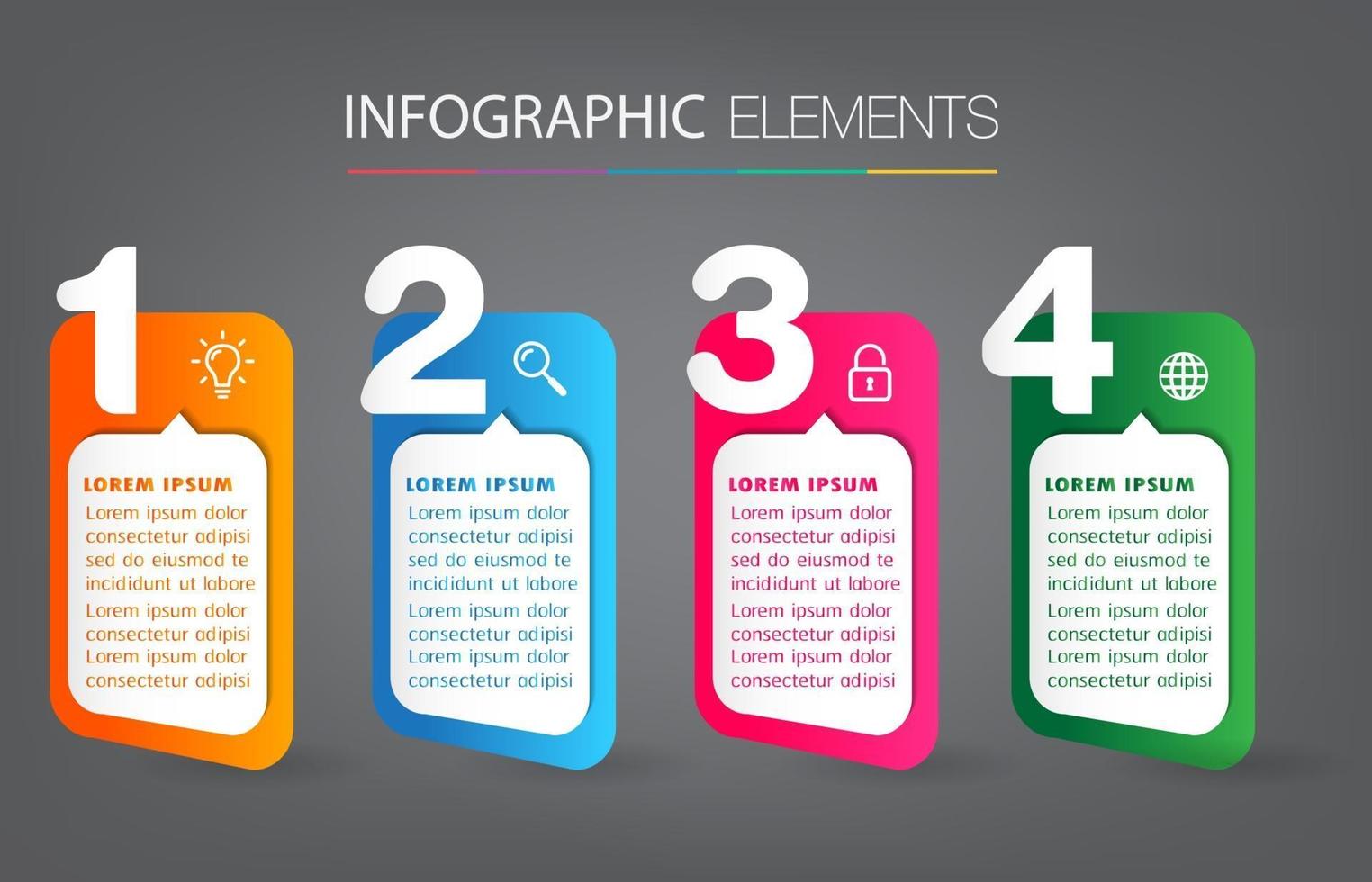 INFOGRAPHIC ELEMENTS

1

LOREM IPSUM
Lorem ipsum dolor consectetur adipisi sed do eiusmod te incididunt ut labore
Lorem ipsum dolor consectetur adipisi Lorem ipsum dolor consectetur adipisi

2

LOREM IPSUM
Lorem ipsum dolor consectetur adipisi sed do eiusmod te incididunt ut labore
Lorem ipsum dolor consectetur adipisi Lorem ipsum dolor consectetur adipisi

3

LOREM IPSUM
Lorem ipsum dolor consectetur adipisi sed do eiusmod te incididunt ut labore
Lorem ipsum dolor consectetur adipisi Lorem ipsum dolor consectetur adipisi

4

LOREM IPSUM
Lorem ipsum dolor consectetur adipisi sed do eiusmod te incididunt ut labore
Lorem ipsum dolor consectetur adipisi Lorem ipsum dolor consectetur adipisi