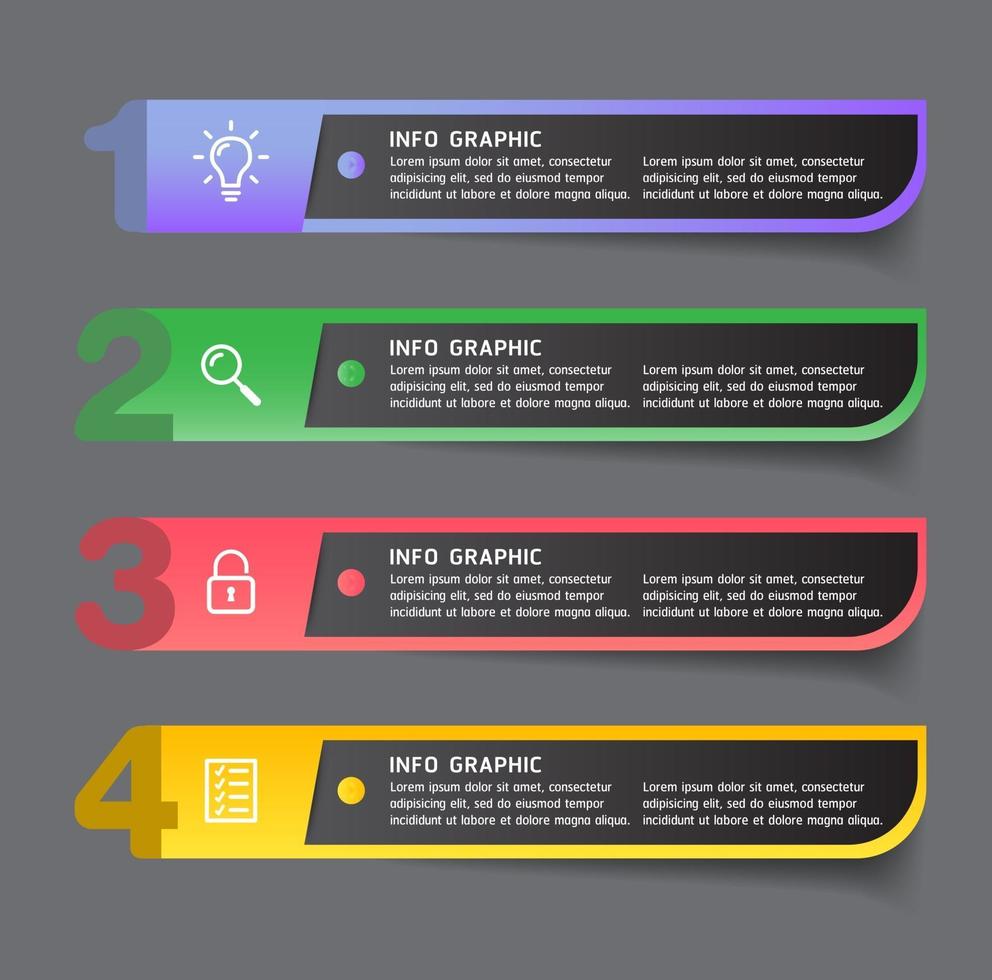 1

INFO GRAPHIC

Lorem ipsum dolor sit amet, consectetur adipisicing elit, sed do eiusmod tempor incididunt ut labore et dolore magna aliqua.

Lorem ipsum dolor sit amet, consectetur adipisicing elit, sed do eiusmod tempor incididunt ut labore et dolore magna aliqua.

2

INFO GRAPHIC

Lorem ipsum dolor sit amet, consectetur adipisicing elit, sed do eiusmod tempor incididunt ut labore et dolore magna aliqua.

Lorem ipsum dolor sit amet, consectetur adipisicing elit, sed do eiusmod tempor incididunt ut labore et dolore magna aliqua.

3

INFO GRAPHIC

Lorem ipsum dolor sit amet, consectetur adipisicing elit, sed do eiusmod tempor incididunt ut labore et dolore magna aliqua.

Lorem ipsum dolor sit amet, consectetur adipisicing elit, sed do eiusmod tempor incididunt ut labore et dolore magna aliqua.

4

INFO GRAPHIC

Lorem ipsum dolor sit amet, consectetur adipisicing elit, sed do eiusmod tempor incididunt ut labore et dolore magna aliqua.

Lorem ipsum dolor sit amet, consectetur adipisicing elit, sed do eiusmod tempor incididunt ut labore et dolore magna aliqua.