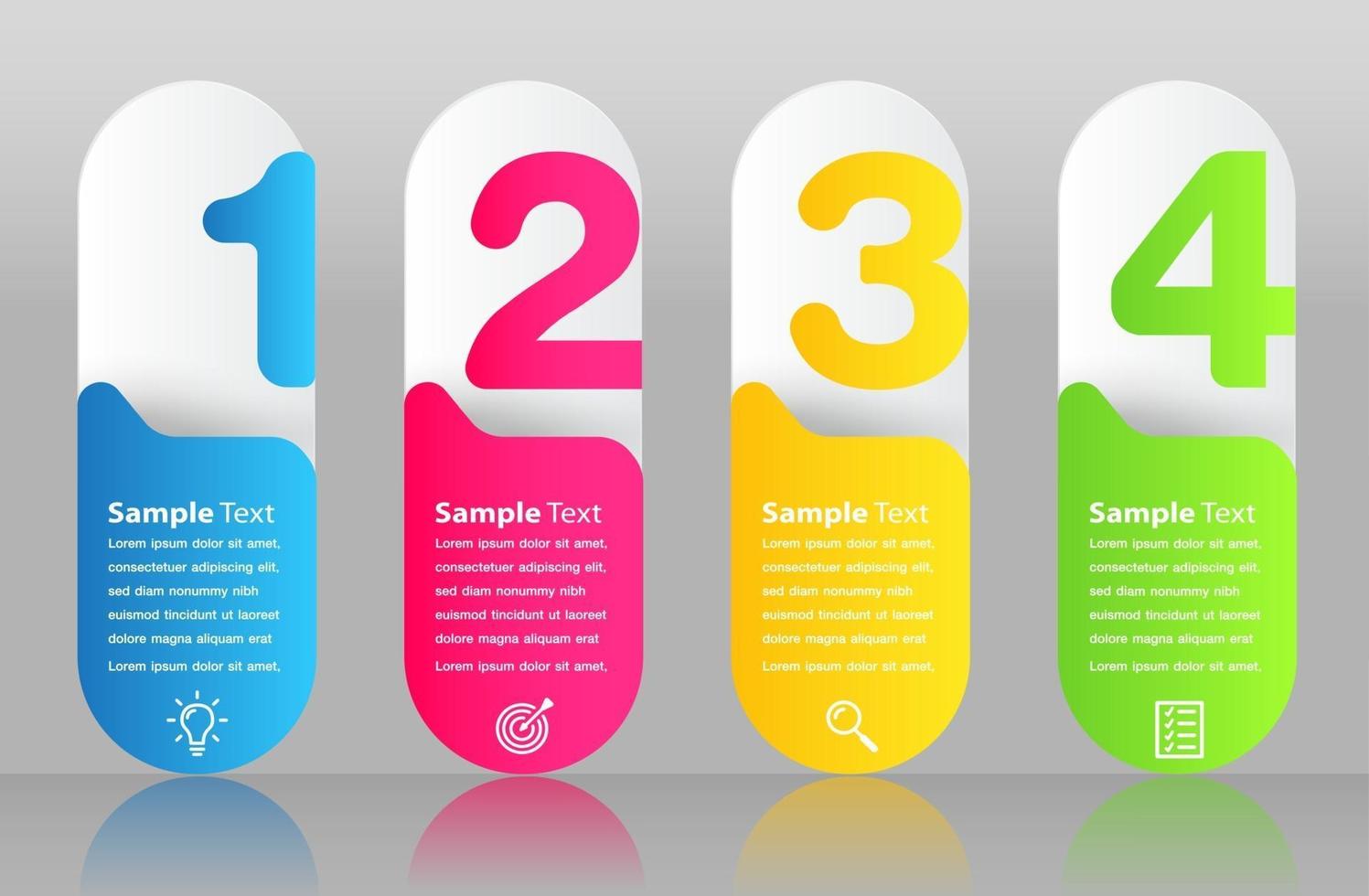 1

Sample Text

Lorem ipsum dolor sit amet, consectetuer adipiscing elit, sed diam nonummy nibh euismod tincidunt ut laoreet dolore magna aliquam erat

Lorem ipsum dolor sit amet,

2

Sample Text

Lorem ipsum dolor sit amet, consectetuer adipiscing elit, sed diam nonummy nibh euismod tincidunt ut laoreet dolore magna aliquam erat

Lorem ipsum dolor sit amet,

3

Sample Text

Lorem ipsum dolor sit amet, consectetuer adipiscing elit, sed diam nonummy nibh euismod tincidunt ut laoreet dolore magna aliquam erat

Lorem ipsum dolor sit amet,

4

Sample Text

Lorem ipsum dolor sit amet, consectetuer adipiscing elit, sed diam nonummy nibh euismod tincidunt ut laoreet dolore magna aliquam erat

Lorem ipsum dolor sit amet,