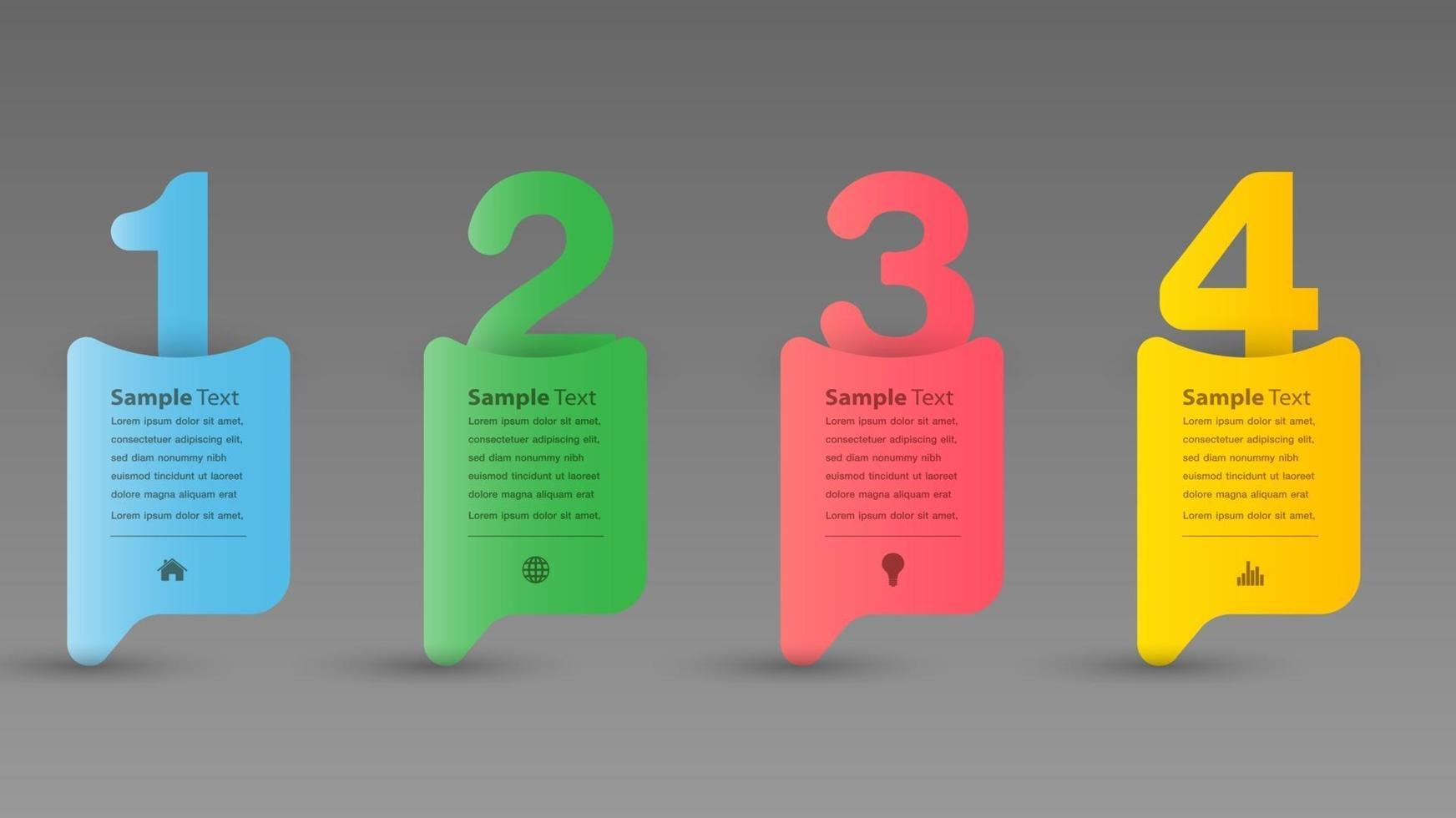 1

Sample Text

Lorem ipsum dolor sit amet, consectetuer adipiscing elit, sed diam nonummy nibh euismod tincidunt ut laoreet dolore magna aliquam erat

Lorem ipsum dolor sit amet,

2

Sample Text

Lorem ipsum dolor sit amet, consectetuer adipiscing elit, sed diam nonummy nibh euismod tincidunt ut laoreet dolore magna aliquam erat

Lorem ipsum dolor sit amet,

3

Sample Text

Lorem ipsum dolor sit amet, consectetuer adipiscing elit, sed diam nonummy nibh euismod tincidunt ut laoreet dolore magna aliquam erat

Lorem ipsum dolor sit amet,

4

Sample Text

Lorem ipsum dolor sit amet, consectetuer adipiscing elit, sed diam nonummy nibh euismod tincidunt ut laoreet dolore magna aliquam erat

Lorem ipsum dolor sit amet,