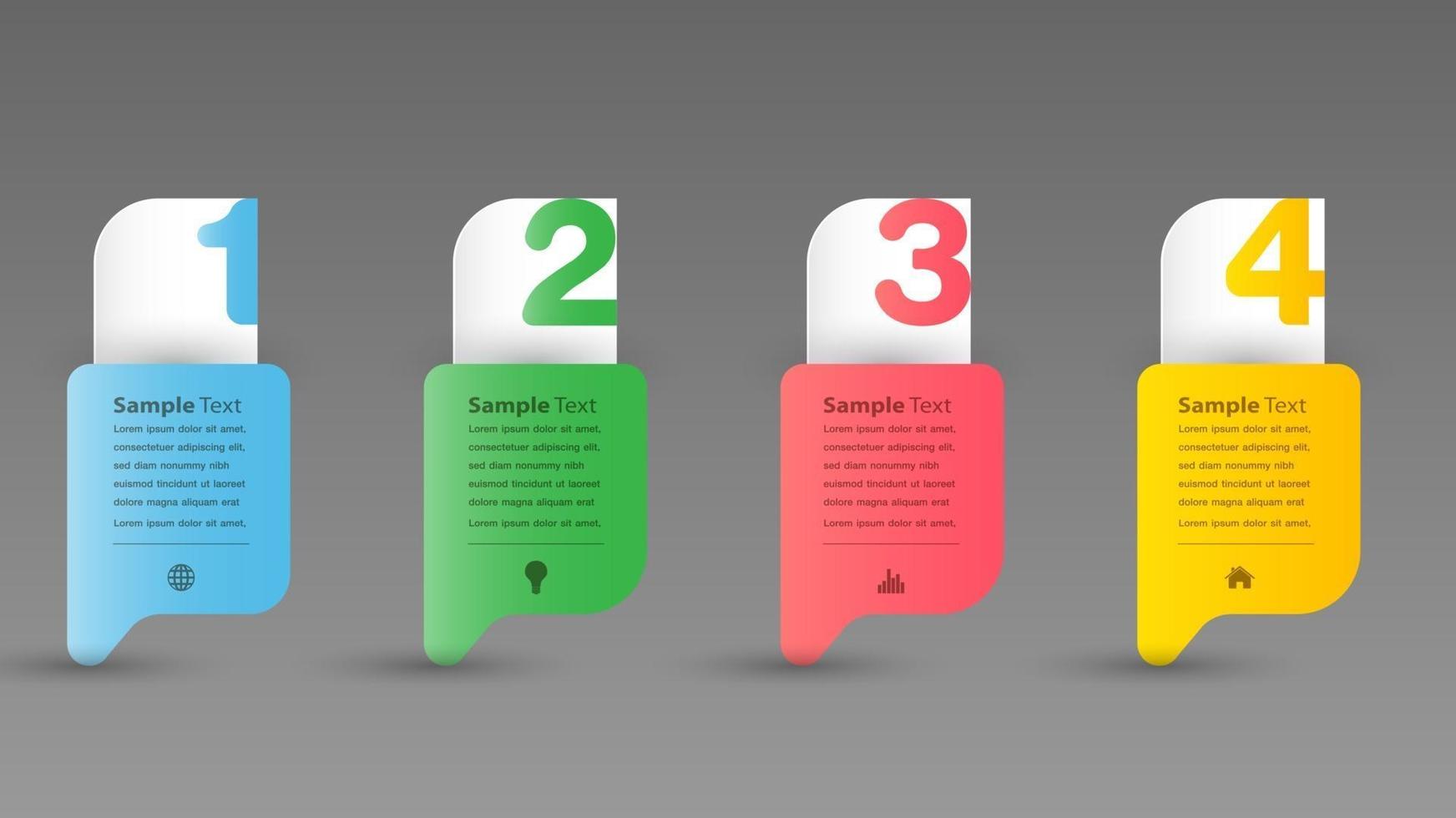 1

Sample Text

Lorem ipsum dolor sit amet, consectetuer adipiscing elit, sed diam nonummy nibh euismod tincidunt ut laoreet dolore magna aliquam erat

Lorem ipsum dolor sit amet,

2

Sample Text

Lorem ipsum dolor sit amet, consectetuer adipiscing elit, sed diam nonummy nibh euismod tincidunt ut laoreet dolore magna aliquam erat

Lorem ipsum dolor sit amet,

3

Sample Text

Lorem ipsum dolor sit amet, consectetuer adipiscing elit, sed diam nonummy nibh euismod tincidunt ut laoreet dolore magna aliquam erat

Lorem ipsum dolor sit amet,

4

Sample Text

Lorem ipsum dolor sit amet, consectetuer adipiscing elit, sed diam nonummy nibh euismod tincidunt ut laoreet dolore magna aliquam erat

Lorem ipsum dolor sit amet,