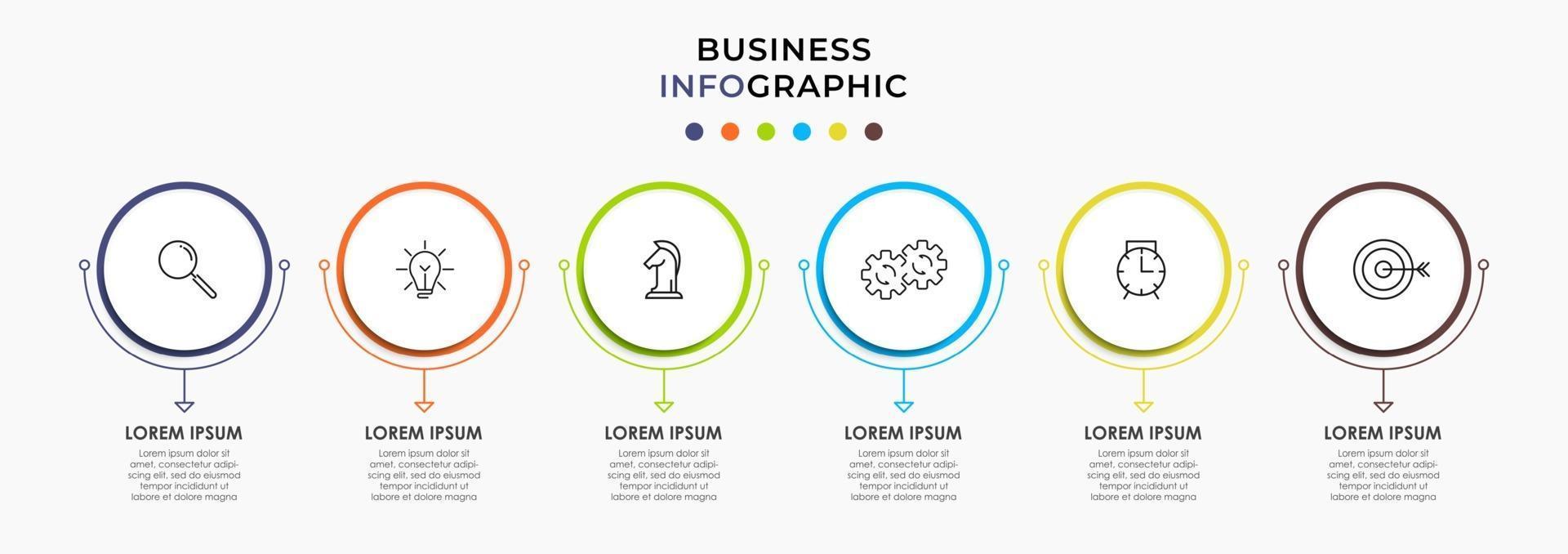 BUSINESS
INFOGRAPHIC

LOREM IPSUM
Lorem ipsum dolor sit amet, consectetur adipiscing elit, sed do eiusmod tempor incididunt ut labore et dolore magna

LOREM IPSUM
Lorem ipsum dolor sit amet, consectetur adipiscing elit, sed do eiusmod tempor incididunt ut labore et dolore magna

LOREM IPSUM
Lorem ipsum dolor sit amet, consectetur adipiscing elit, sed do eiusmod tempor incididunt ut labore et dolore magna

LOREM IPSUM
Lorem ipsum dolor sit amet, consectetur adipiscing elit, sed do eiusmod tempor incididunt ut labore et dolore magna

LOREM IPSUM
Lorem ipsum dolor sit amet, consectetur adipiscing elit, sed do eiusmod tempor incididunt ut labore et dolore magna

LOREM IPSUM
Lorem ipsum dolor sit amet, consectetur adipiscing elit, sed do eiusmod tempor incididunt ut labore et dolore magna