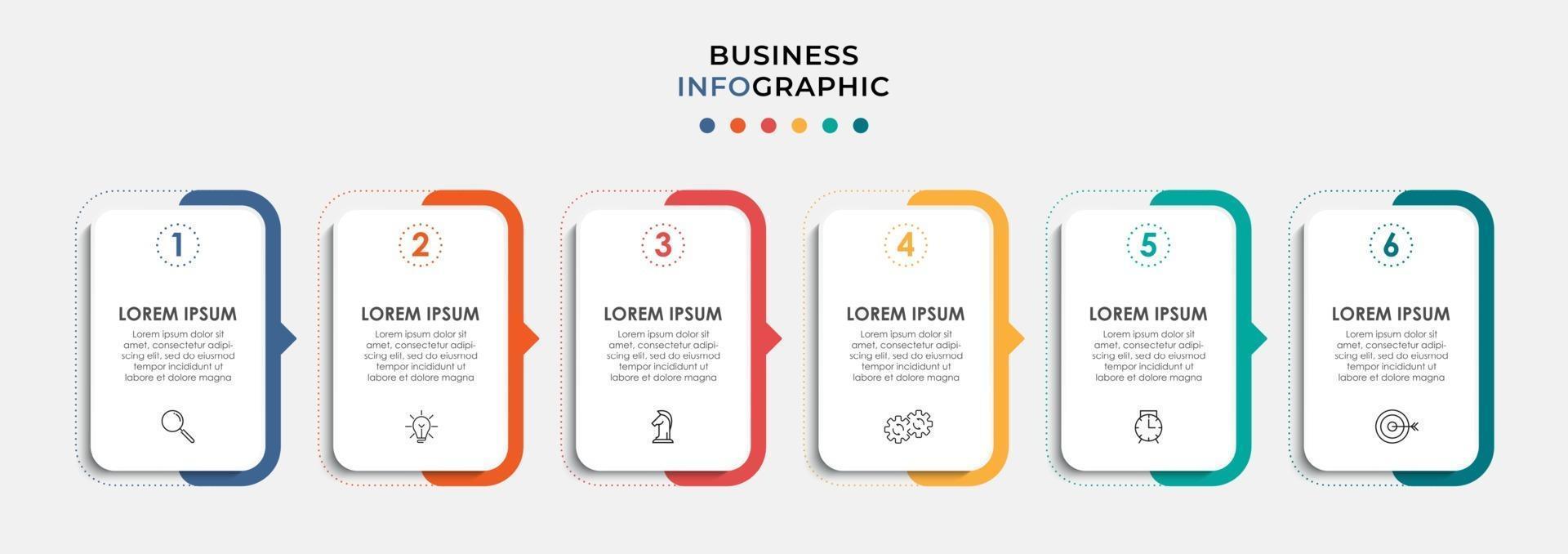 BUSINESS
INFOGRAPHIC

1

LOREM IPSUM

Lorem ipsum dolor sit amet, consectetur adipiscing elit, sed do eiusmod tempor incididunt ut labore et dolore magna

2

LOREM IPSUM

Lorem ipsum dolor sit amet, consectetur adipiscing elit, sed do eiusmod tempor incididunt ut labore et dolore magna

3

LOREM IPSUM

Lorem ipsum dolor sit amet, consectetur adipiscing elit, sed do eiusmod tempor incididunt ut labore et dolore magna

4

LOREM IPSUM

Lorem ipsum dolor sit amet, consectetur adipiscing elit, sed do eiusmod tempor incididunt ut labore et dolore magna

5

LOREM IPSUM

Lorem ipsum dolor sit amet, consectetur adipiscing elit, sed do eiusmod tempor incididunt ut labore et dolore magna

6

LOREM IPSUM

Lorem ipsum dolor sit amet, consectetur adipiscing elit, sed do eiusmod tempor incididunt ut labore et dolore magna