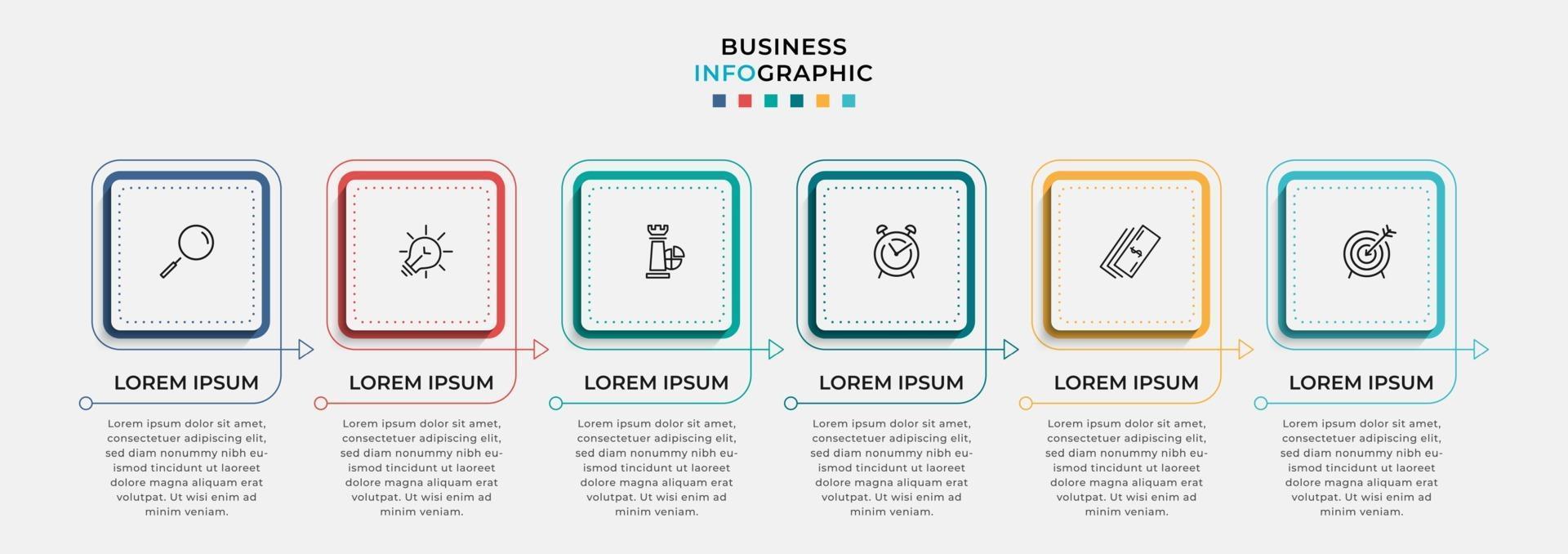 BUSINESS
INFOGRAPHIC

LOREM IPSUM

Lorem ipsum dolor sit amet, consectetuer adipiscing elit, sed diam nonummy nibh euismod tincidunt ut laoreet dolore magna aliquam erat volutpat. Ut wisi enim ad minim veniam.

LOREM IPSUM

Lorem ipsum dolor sit amet, consectetuer adipiscing elit, sed diam nonummy nibh euismod tincidunt ut laoreet dolore magna aliquam erat volutpat. Ut wisi enim ad minim veniam.

LOREM IPSUM

Lorem ipsum dolor sit amet, consectetuer adipiscing elit, sed diam nonummy nibh euismod tincidunt ut laoreet dolore magna aliquam erat volutpat. Ut wisi enim ad minim veniam.

LOREM IPSUM

Lorem ipsum dolor sit amet, consectetuer adipiscing elit, sed diam nonummy nibh euismod tincidunt ut laoreet dolore magna aliquam erat volutpat. Ut wisi enim ad minim veniam.

LOREM IPSUM

Lorem ipsum dolor sit amet, consectetuer adipiscing elit, sed diam nonummy nibh euismod tincidunt ut laoreet dolore magna aliquam erat volutpat. Ut wisi enim ad minim veniam.

LOREM IPSUM

Lorem ipsum dolor sit amet, consectetuer adipiscing elit, sed diam nonummy nibh euismod tincidunt ut laoreet dolore magna aliquam erat volutpat. Ut wisi enim ad minim veniam.