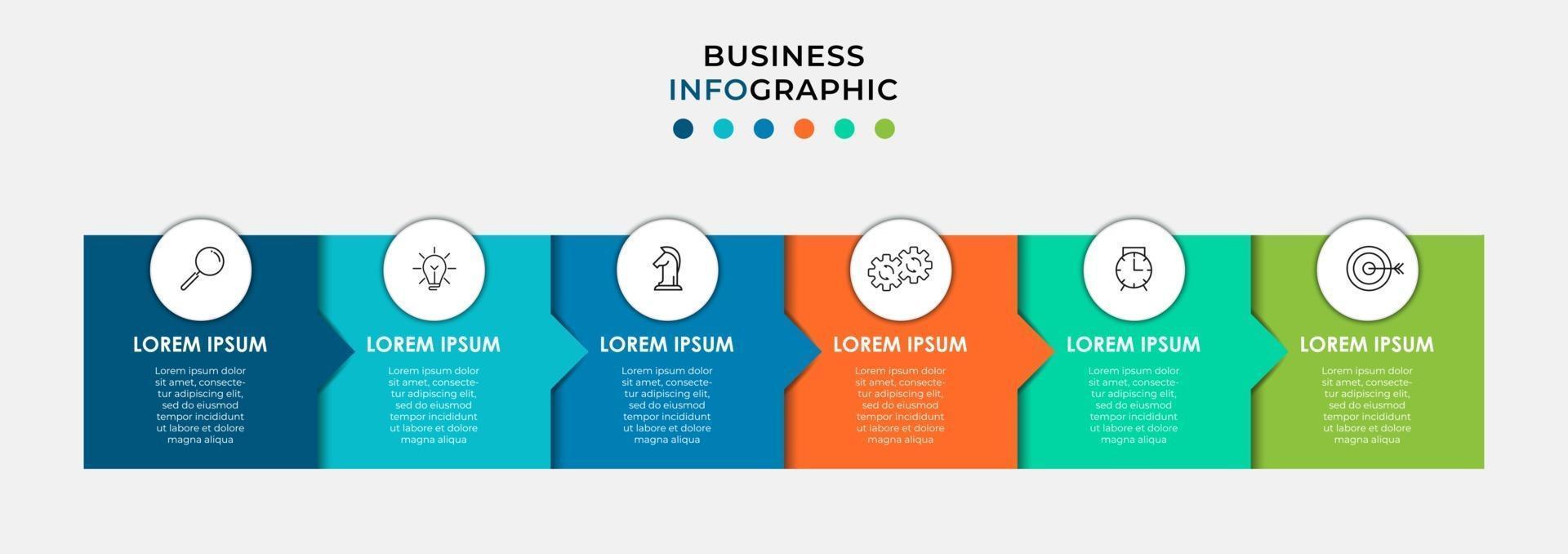 BUSINESS
INFOGRAPHIC

LOREM IPSUM
Lorem ipsum dolor sit amet, consectetur adipiscing elit, sed do eiusmod tempor incididunt ut labore et dolore magna aliqua

LOREM IPSUM
Lorem ipsum dolor sit amet, consectetur adipiscing elit, sed do eiusmod tempor incididunt ut labore et dolore magna aliqua

LOREM IPSUM
Lorem ipsum dolor sit amet, consectetur adipiscing elit, sed do eiusmod tempor incididunt ut labore et dolore magna aliqua

LOREM IPSUM
Lorem ipsum dolor sit amet, consectetur adipiscing elit, sed do eiusmod tempor incididunt ut labore et dolore magna aliqua

LOREM IPSUM
Lorem ipsum dolor sit amet, consectetur adipiscing elit, sed do eiusmod tempor incididunt ut labore et dolore magna aliqua

LOREM IPSUM
Lorem ipsum dolor sit amet, consectetur adipiscing elit, sed do eiusmod tempor incididunt ut labore et dolore magna aliqua