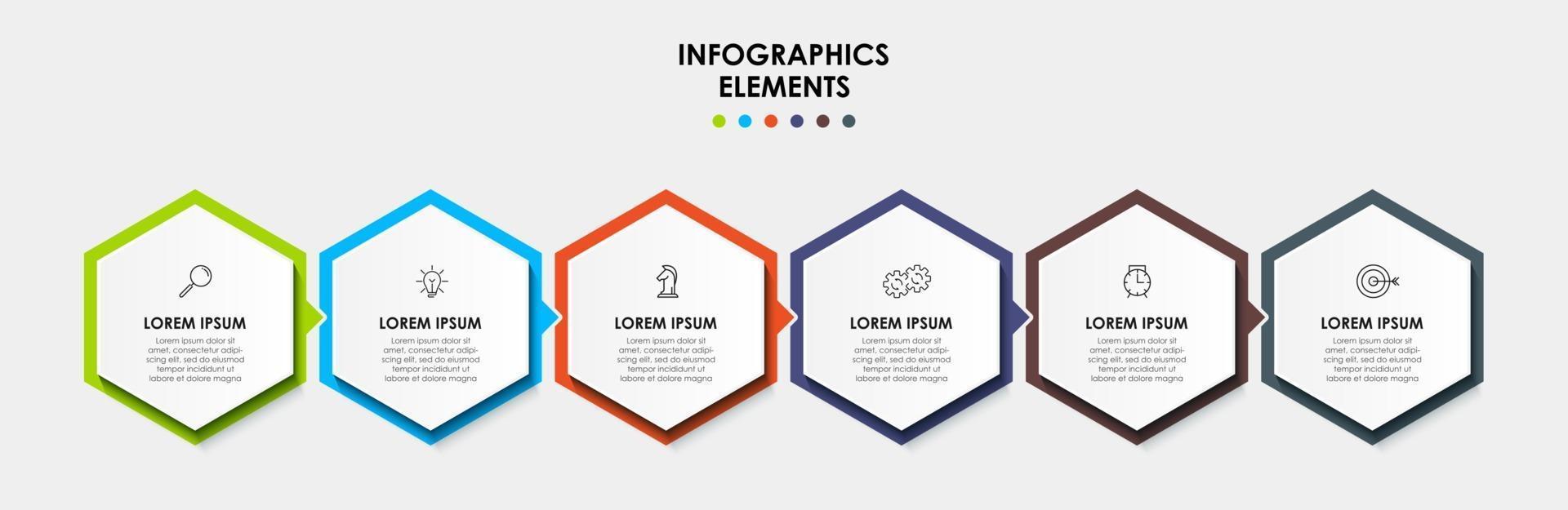 INFOGRAPHICS ELEMENTS

LOREM IPSUM
Lorem ipsum dolor sit amet, consectetur adipiscing elit, sed do eiusmod tempor incididunt ut labore et dolore magna

LOREM IPSUM
Lorem ipsum dolor sit amet, consectetur adipiscing elit, sed do eiusmod tempor incididunt ut labore et dolore magna

LOREM IPSUM
Lorem ipsum dolor sit amet, consectetur adipiscing elit, sed do eiusmod tempor incididunt ut labore et dolore magna

LOREM IPSUM
Lorem ipsum dolor sit amet, consectetur adipiscing elit, sed do eiusmod tempor incididunt ut labore et dolore magna

LOREM IPSUM
Lorem ipsum dolor sit amet, consectetur adipiscing elit, sed do eiusmod tempor incididunt ut labore et dolore magna

LOREM IPSUM
Lorem ipsum dolor sit amet, consectetur adipiscing elit, sed do eiusmod tempor incididunt ut labore et dolore magna