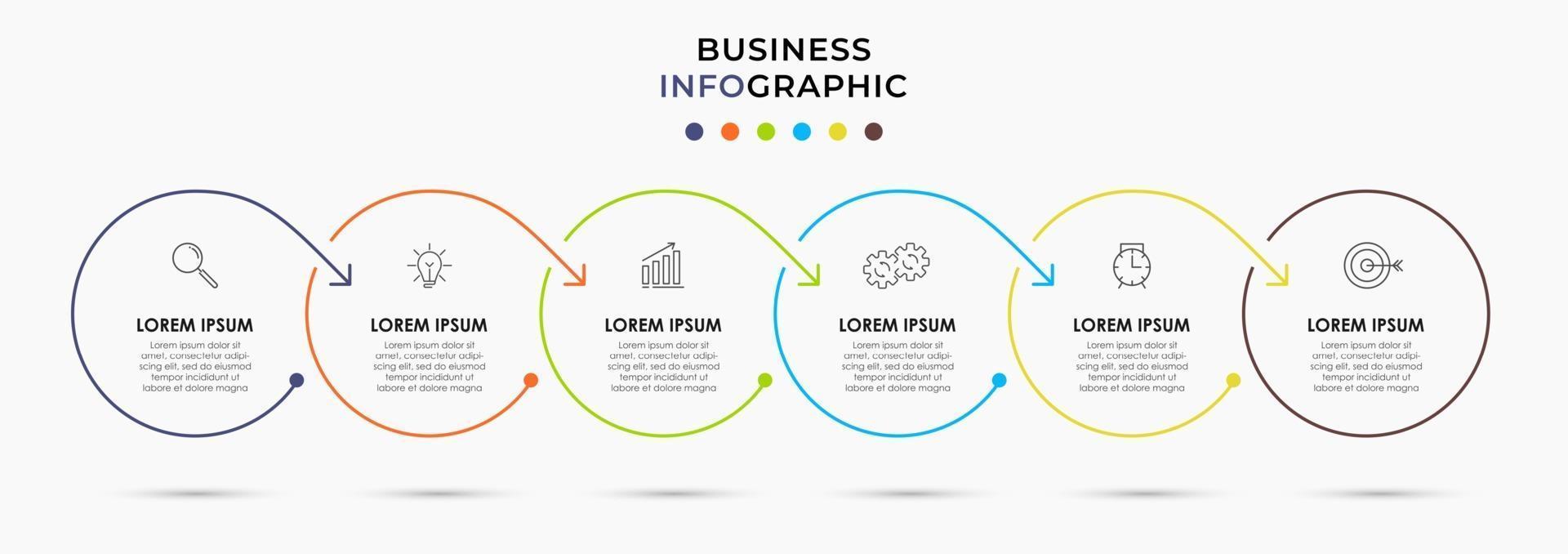 BUSINESS
INFOGRAPHIC

LOREM IPSUM
Lorem ipsum dolor sit amet, consectetur adipiscing elit, sed do eiusmod tempor incididunt ut labore et dolore magna

LOREM IPSUM
Lorem ipsum dolor sit amet, consectetur adipiscing elit, sed do eiusmod tempor incididunt ut labore et dolore magna

LOREM IPSUM
Lorem ipsum dolor sit amet, consectetur adipiscing elit, sed do eiusmod tempor incididunt ut labore et dolore magna

LOREM IPSUM
Lorem ipsum dolor sit amet, consectetur adipiscing elit, sed do eiusmod tempor incididunt ut labore et dolore magna

LOREM IPSUM
Lorem ipsum dolor sit amet, consectetur adipiscing elit, sed do eiusmod tempor incididunt ut labore et dolore magna

LOREM IPSUM
Lorem ipsum dolor sit amet, consectetur adipiscing elit, sed do eiusmod tempor incididunt ut labore et dolore magna