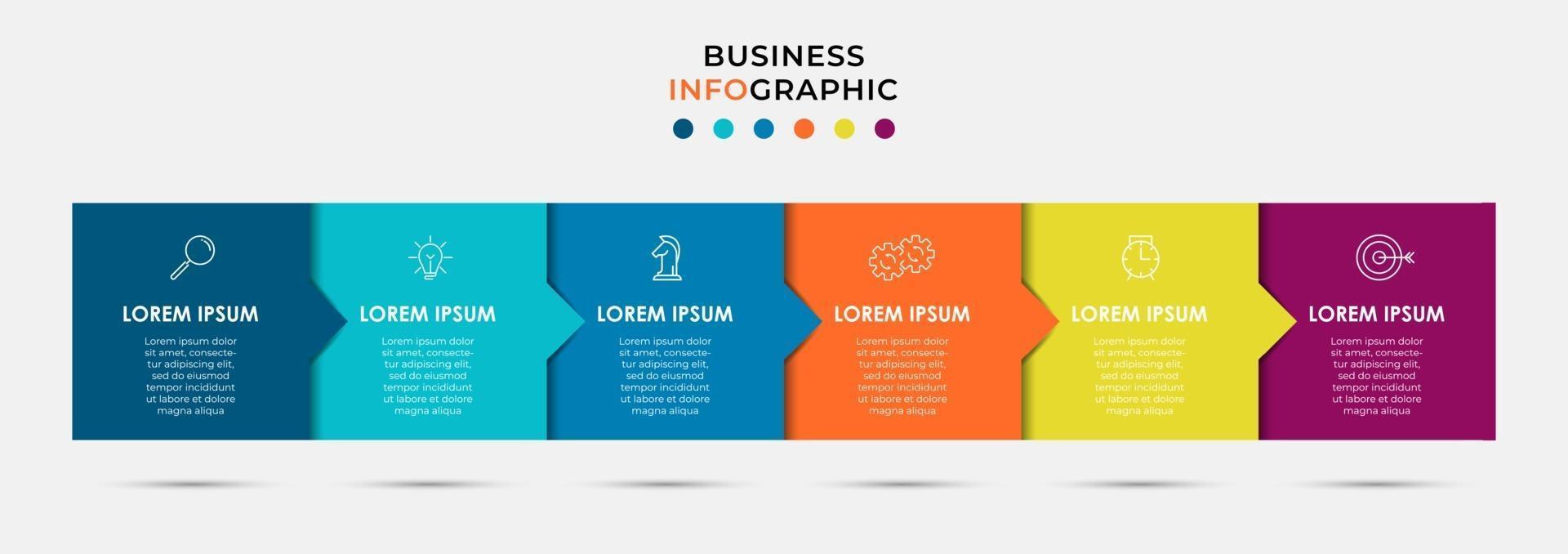 BUSINESS
INFOGRAPHIC

LOREM IPSUM
Lorem ipsum dolor sit amet, consectetur adipiscing elit, sed do eiusmod tempor incididunt ut labore et dolore magna aliqua

LOREM IPSUM
Lorem ipsum dolor sit amet, consectetur adipiscing elit, sed do eiusmod tempor incididunt ut labore et dolore magna aliqua

LOREM IPSUM
Lorem ipsum dolor sit amet, consectetur adipiscing elit, sed do eiusmod tempor incididunt ut labore et dolore magna aliqua

LOREM IPSUM
Lorem ipsum dolor sit amet, consectetur adipiscing elit, sed do eiusmod tempor incididunt ut labore et dolore magna aliqua

LOREM IPSUM
Lorem ipsum dolor sit amet, consectetur adipiscing elit, sed do eiusmod tempor incididunt ut labore et dolore magna aliqua

LOREM IPSUM
Lorem ipsum dolor sit amet, consectetur adipiscing elit, sed do eiusmod tempor incididunt ut labore et dolore magna aliqua