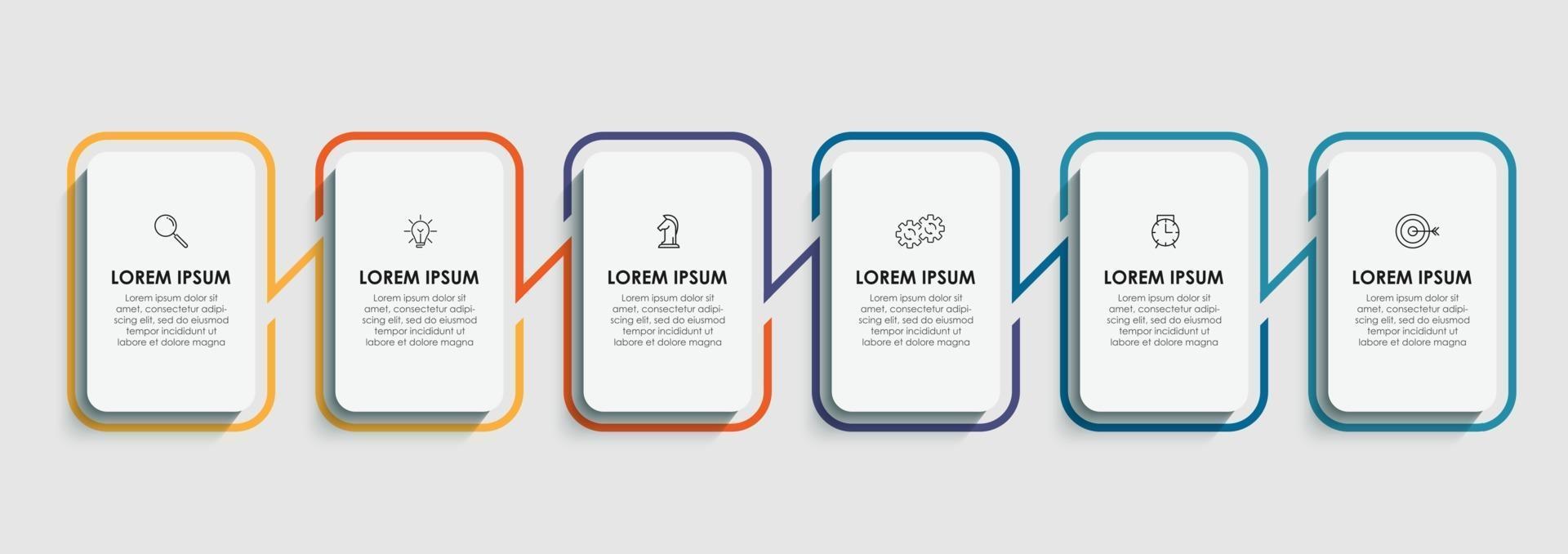 LOREM IPSUM
Lorem ipsum dolor sit amet, consectetur adipiscing elit, sed do eiusmod tempor incididunt ut labore et dolore magna

LOREM IPSUM
Lorem ipsum dolor sit amet, consectetur adipiscing elit, sed do eiusmod tempor incididunt ut labore et dolore magna

LOREM IPSUM
Lorem ipsum dolor sit amet, consectetur adipiscing elit, sed do eiusmod tempor incididunt ut labore et dolore magna

LOREM IPSUM
Lorem ipsum dolor sit amet, consectetur adipiscing elit, sed do eiusmod tempor incididunt ut labore et dolore magna

LOREM IPSUM
Lorem ipsum dolor sit amet, consectetur adipiscing elit, sed do eiusmod tempor incididunt ut labore et dolore magna

LOREM IPSUM
Lorem ipsum dolor sit amet, consectetur adipiscing elit, sed do eiusmod tempor incididunt ut labore et dolore magna