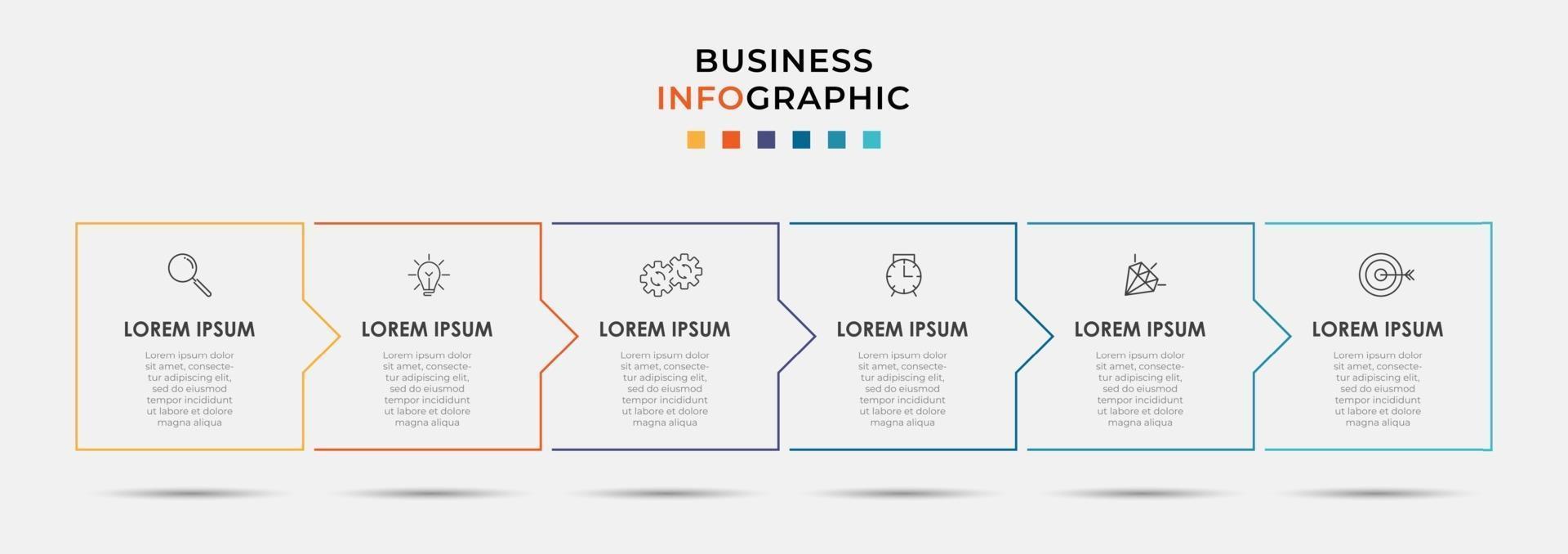 BUSINESS
INFOGRAPHIC

LOREM IPSUM

Lorem ipsum dolor sit amet, consectetur adipiscing elit, sed do eiusmod tempor incididunt ut labore et dolore magna aliqua

LOREM IPSUM

Lorem ipsum dolor sit amet, consectetur adipiscing elit, sed do eiusmod tempor incididunt ut labore et dolore magna aliqua

LOREM IPSUM

Lorem ipsum dolor sit amet, consectetur adipiscing elit, sed do eiusmod tempor incididunt ut labore et dolore magna aliqua

LOREM IPSUM

Lorem ipsum dolor sit amet, consectetur adipiscing elit, sed do eiusmod tempor incididunt ut labore et dolore magna aliqua

LOREM IPSUM

Lorem ipsum dolor sit amet, consectetur adipiscing elit, sed do eiusmod tempor incididunt ut labore et dolore magna aliqua

LOREM IPSUM

Lorem ipsum dolor sit amet, consectetur adipiscing elit, sed do eiusmod tempor incididunt ut labore et dolore magna aliqua