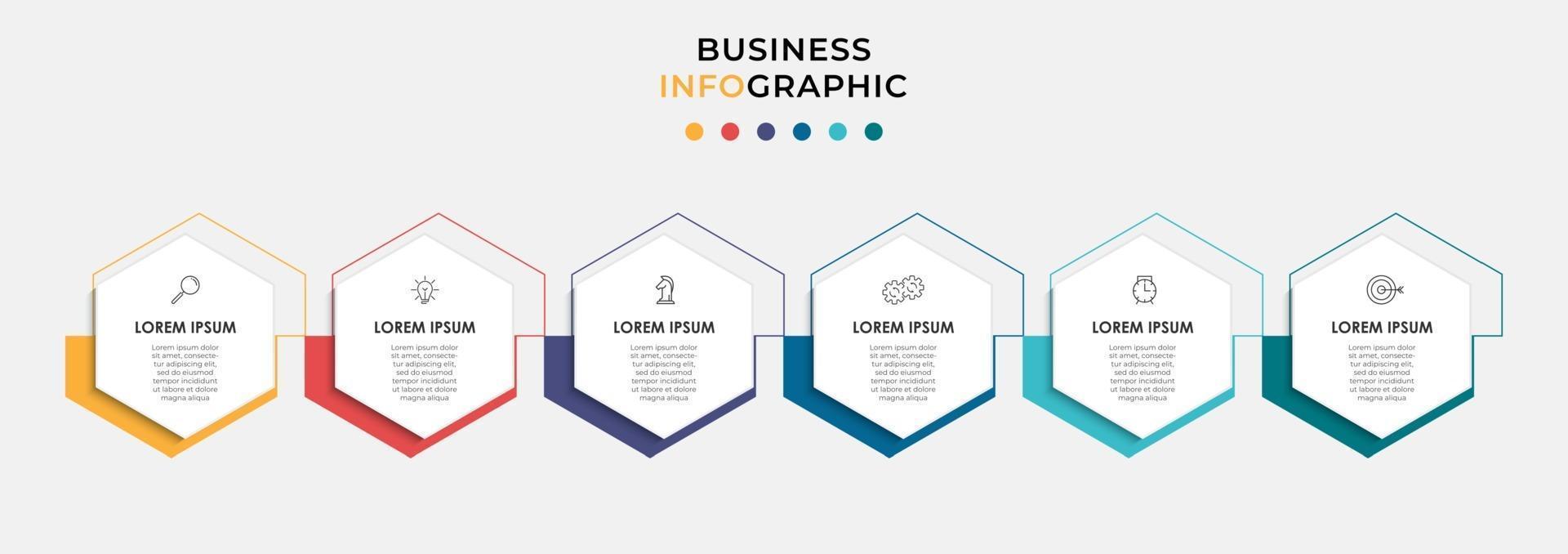 BUSINESS
INFOGRAPHIC

LOREM IPSUM

Lorem ipsum dolor sit amet, consectetur adipiscing elit, sed do eiusmod tempor incididunt ut labore et dolore magna aliqua

LOREM IPSUM

Lorem ipsum dolor sit amet, consectetur adipiscing elit, sed do eiusmod tempor incididunt ut labore et dolore magna aliqua

LOREM IPSUM

Lorem ipsum dolor sit amet, consectetur adipiscing elit, sed do eiusmod tempor incididunt ut labore et dolore magna aliqua

LOREM IPSUM

Lorem ipsum dolor sit amet, consectetur adipiscing elit, sed do eiusmod tempor incididunt ut labore et dolore magna aliqua

LOREM IPSUM

Lorem ipsum dolor sit amet, consectetur adipiscing elit, sed do eiusmod tempor incididunt ut labore et dolore magna aliqua

LOREM IPSUM

Lorem ipsum dolor sit amet, consectetur adipiscing elit, sed do eiusmod tempor incididunt ut labore et dolore magna aliqua