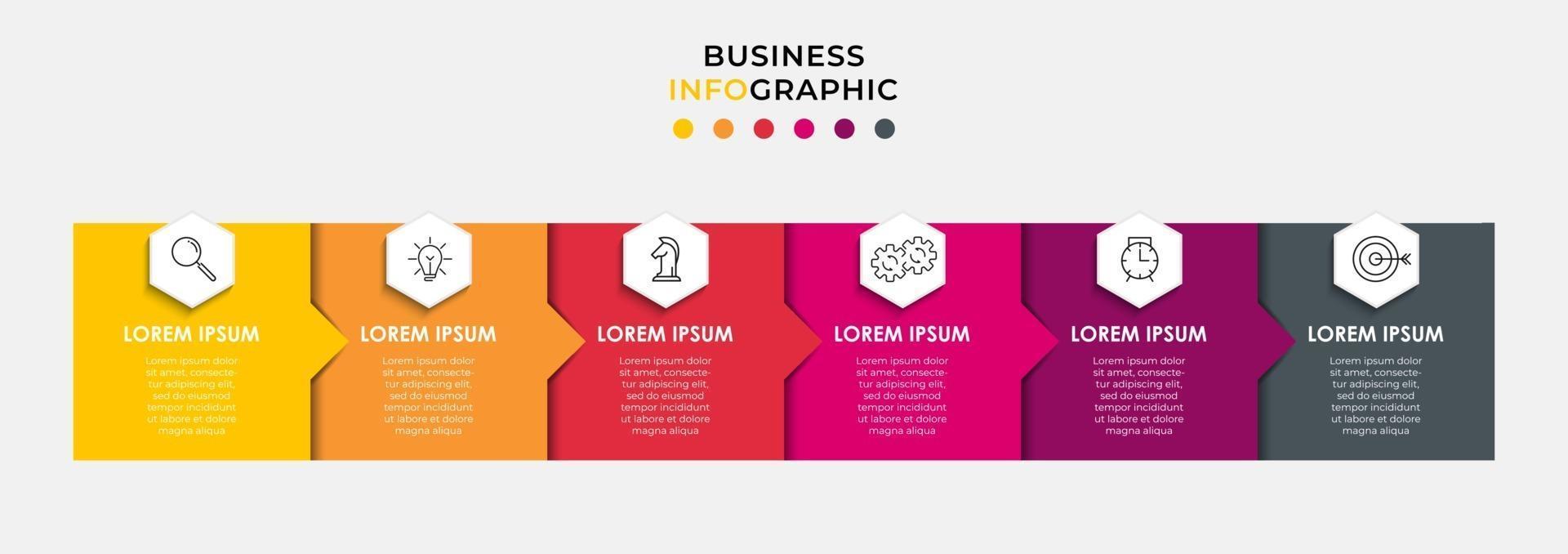 BUSINESS
INFOGRAPHIC

LOREM IPSUM

Lorem ipsum dolor sit amet, consectetur adipiscing elit, sed do eiusmod tempor incididunt ut labore et dolore magna aliqua

LOREM IPSUM

Lorem ipsum dolor sit amet, consectetur adipiscing elit, sed do eiusmod tempor incididunt ut labore et dolore magna aliqua

LOREM IPSUM

Lorem ipsum dolor sit amet, consectetur adipiscing elit, sed do eiusmod tempor incididunt ut labore et dolore magna aliqua

LOREM IPSUM

Lorem ipsum dolor sit amet, consectetur adipiscing elit, sed do eiusmod tempor incididunt ut labore et dolore magna aliqua

LOREM IPSUM

Lorem ipsum dolor sit amet, consectetur adipiscing elit, sed do eiusmod tempor incididunt ut labore et dolore magna aliqua

LOREM IPSUM

Lorem ipsum dolor sit amet, consectetur adipiscing elit, sed do eiusmod tempor incididunt ut labore et dolore magna aliqua