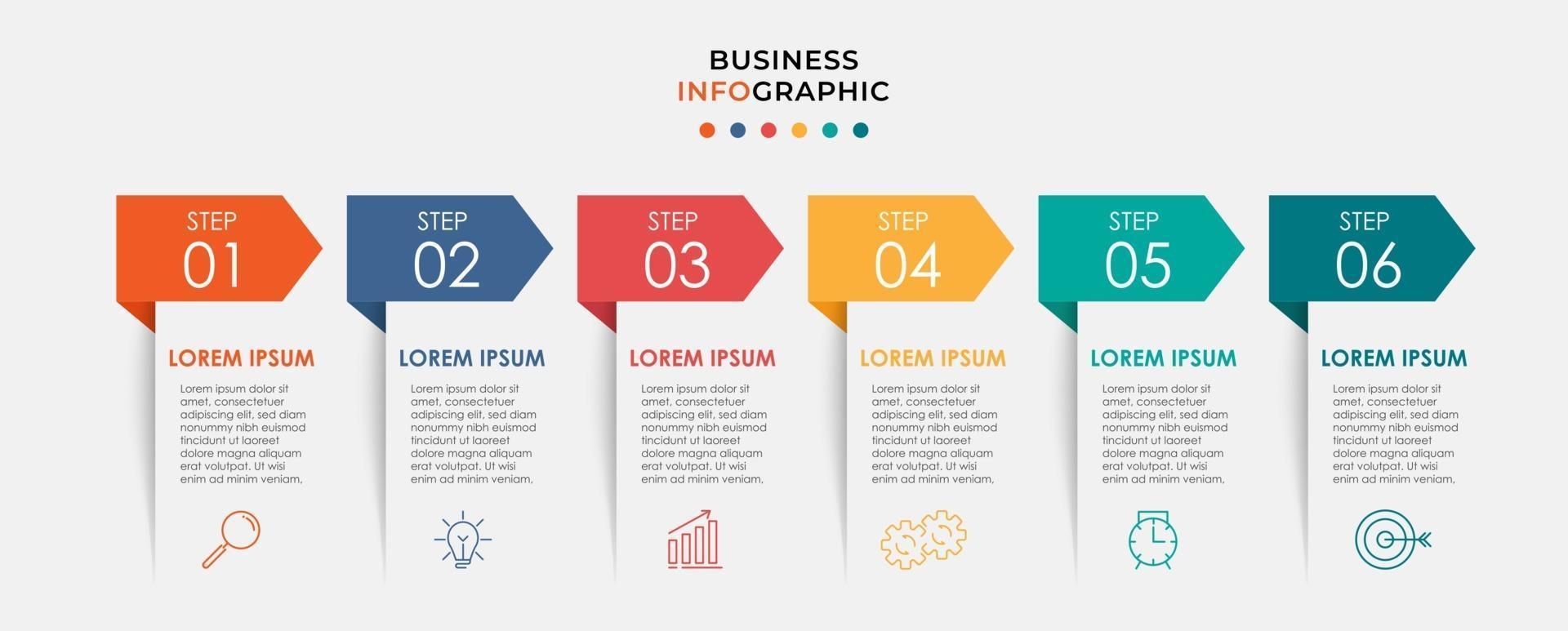 BUSINESS
INFOGRAPHIC

STEP
01

LOREM IPSUM

Lorem ipsum dolor sit amet, consectetuer adipiscing elit, sed diam nonummy nibh euismod tincidunt ut laoreet dolore magna aliquam erat volutpat. Ut wisi enim ad minim veniam,

STEP
02

LOREM IPSUM

Lorem ipsum dolor sit amet, consectetuer adipiscing elit, sed diam nonummy nibh euismod tincidunt ut laoreet dolore magna aliquam erat volutpat. Ut wisi enim ad minim veniam,

STEP
03

LOREM IPSUM

Lorem ipsum dolor sit amet, consectetuer adipiscing elit, sed diam nonummy nibh euismod tincidunt ut laoreet dolore magna aliquam erat volutpat. Ut wisi enim ad minim veniam,

STEP
04

LOREM IPSUM

Lorem ipsum dolor sit amet, consectetuer adipiscing elit, sed diam nonummy nibh euismod tincidunt ut laoreet dolore magna aliquam erat volutpat. Ut wisi enim ad minim veniam,

STEP
05

LOREM IPSUM

Lorem ipsum dolor sit amet, consectetuer adipiscing elit, sed diam nonummy nibh euismod tincidunt ut laoreet dolore magna aliquam erat volutpat. Ut wisi enim ad minim veniam,

STEP
06

LOREM IPSUM

Lorem ipsum dolor sit amet, consectetuer adipiscing elit, sed diam nonummy nibh euismod tincidunt ut laoreet dolore magna aliquam erat volutpat. Ut wisi enim ad minim veniam,