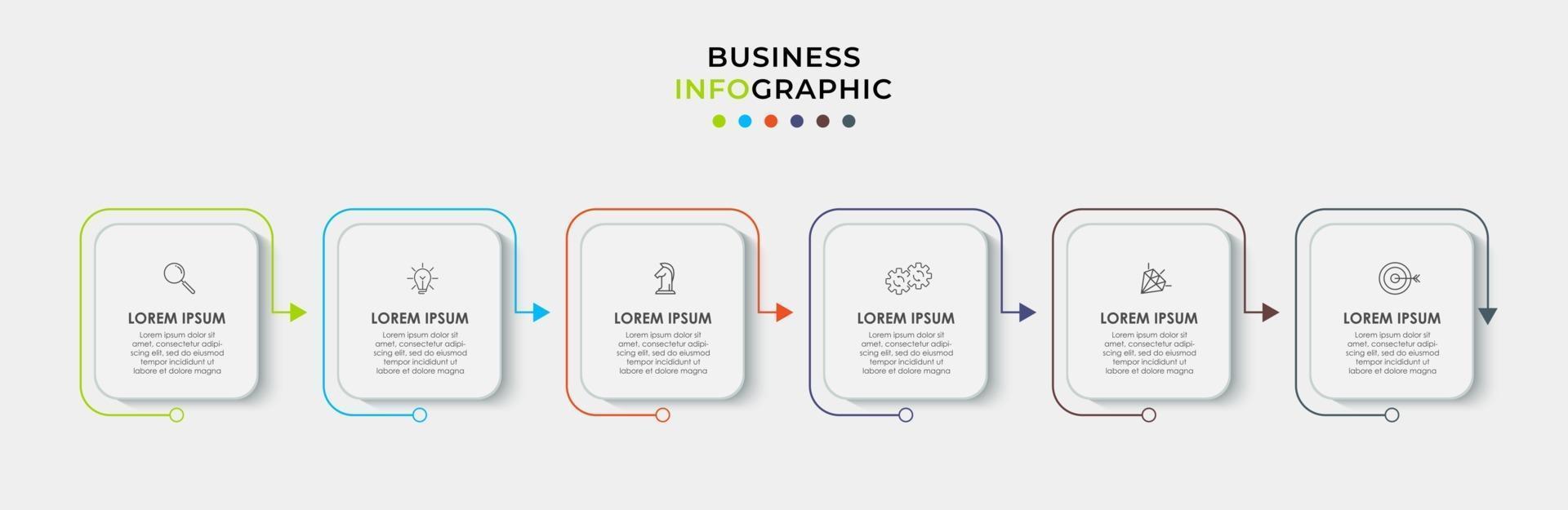 BUSINESS
INFOGRAPHIC

LOREM IPSUM
Lorem ipsum dolor sit amet, consectetur adipiscing elit, sed do eiusmod tempor incididunt ut labore et dolore magna

LOREM IPSUM
Lorem ipsum dolor sit amet, consectetur adipiscing elit, sed do eiusmod tempor incididunt ut labore et dolore magna

LOREM IPSUM
Lorem ipsum dolor sit amet, consectetur adipiscing elit, sed do eiusmod tempor incididunt ut labore et dolore magna

LOREM IPSUM
Lorem ipsum dolor sit amet, consectetur adipiscing elit, sed do eiusmod tempor incididunt ut labore et dolore magna

LOREM IPSUM
Lorem ipsum dolor sit amet, consectetur adipiscing elit, sed do eiusmod tempor incididunt ut labore et dolore magna

LOREM IPSUM
Lorem ipsum dolor sit amet, consectetur adipiscing elit, sed do eiusmod tempor incididunt ut labore et dolore magna