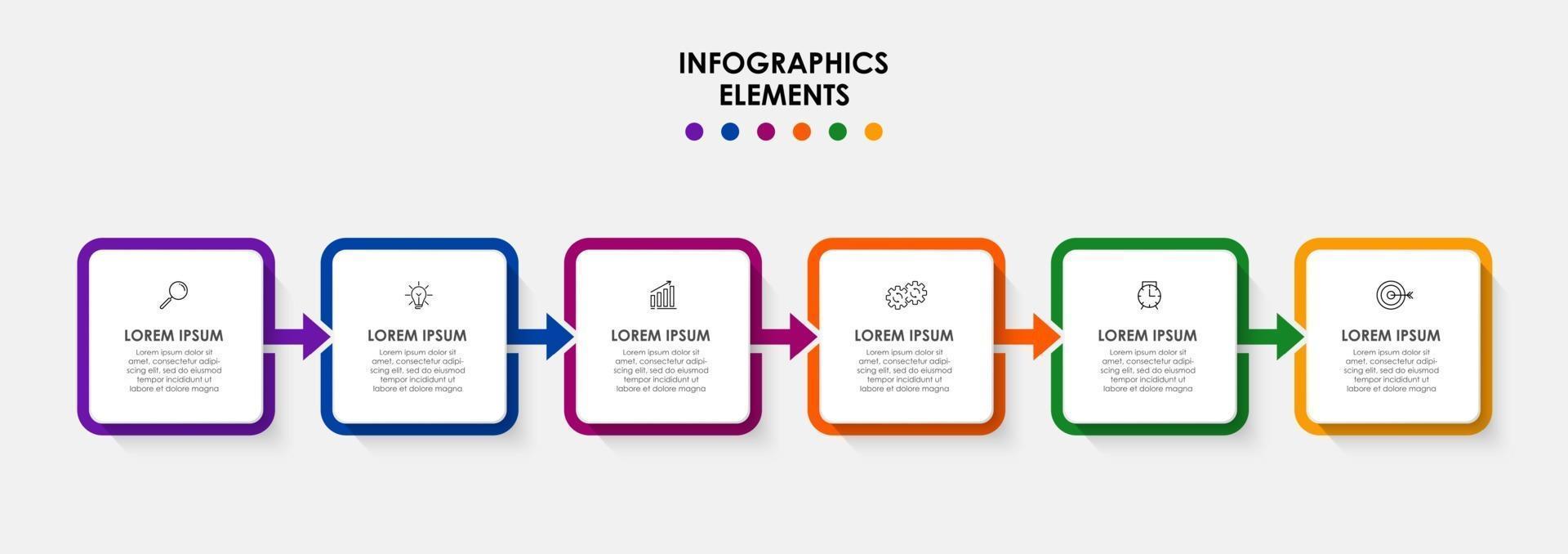 INFOGRAPHICS
ELEMENTS

LOREM IPSUM
Lorem ipsum dolor sit amet, consectetur adipiscing elit, sed do eiusmod tempor incididunt ut labore et dolore magna

LOREM IPSUM
Lorem ipsum dolor sit amet, consectetur adipiscing elit, sed do eiusmod tempor incididunt ut labore et dolore magna

LOREM IPSUM
Lorem ipsum dolor sit amet, consectetur adipiscing elit, sed do eiusmod tempor incididunt ut labore et dolore magna

LOREM IPSUM
Lorem ipsum dolor sit amet, consectetur adipiscing elit, sed do eiusmod tempor incididunt ut labore et dolore magna

LOREM IPSUM
Lorem ipsum dolor sit amet, consectetur adipiscing elit, sed do eiusmod tempor incididunt ut labore et dolore magna

LOREM IPSUM
Lorem ipsum dolor sit amet, consectetur adipiscing elit, sed do eiusmod tempor incididunt ut labore et dolore magna