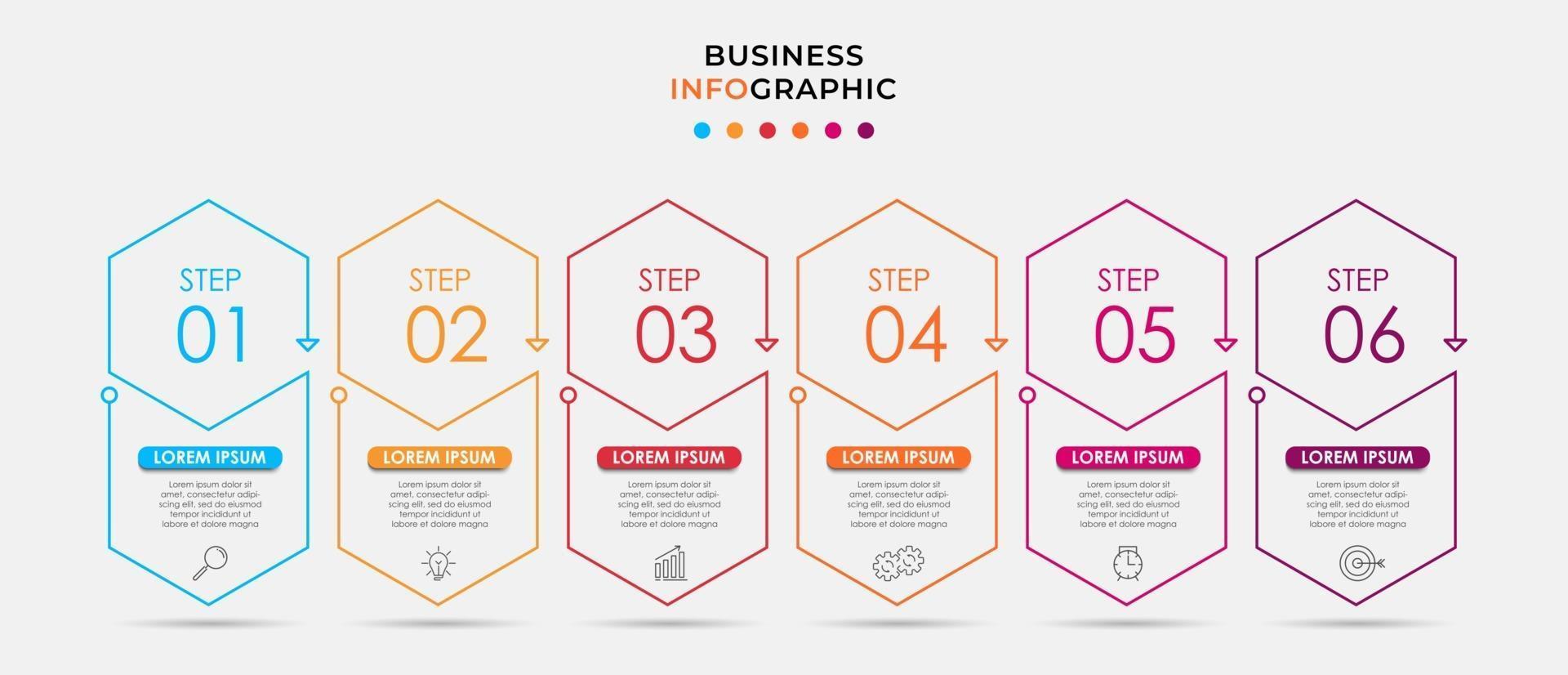 BUSINESS
INFOGRAPHIC

STEP
01

LOREM IPSUM

Lorem ipsum dolor sit amet, consectetur adipiscing elit, sed do eiusmod tempor incididunt ut labore et dolore magna

STEP
02

LOREM IPSUM

Lorem ipsum dolor sit amet, consectetur adipiscing elit, sed do eiusmod tempor incididunt ut labore et dolore magna

STEP
03

LOREM IPSUM

Lorem ipsum dolor sit amet, consectetur adipiscing elit, sed do eiusmod tempor incididunt ut labore et dolore magna

STEP
04

LOREM IPSUM

Lorem ipsum dolor sit amet, consectetur adipiscing elit, sed do eiusmod tempor incididunt ut labore et dolore magna

STEP
05

LOREM IPSUM

Lorem ipsum dolor sit amet, consectetur adipiscing elit, sed do eiusmod tempor incididunt ut labore et dolore magna

STEP
06

LOREM IPSUM

Lorem ipsum dolor sit amet, consectetur adipiscing elit, sed do eiusmod tempor incididunt ut labore et dolore magna