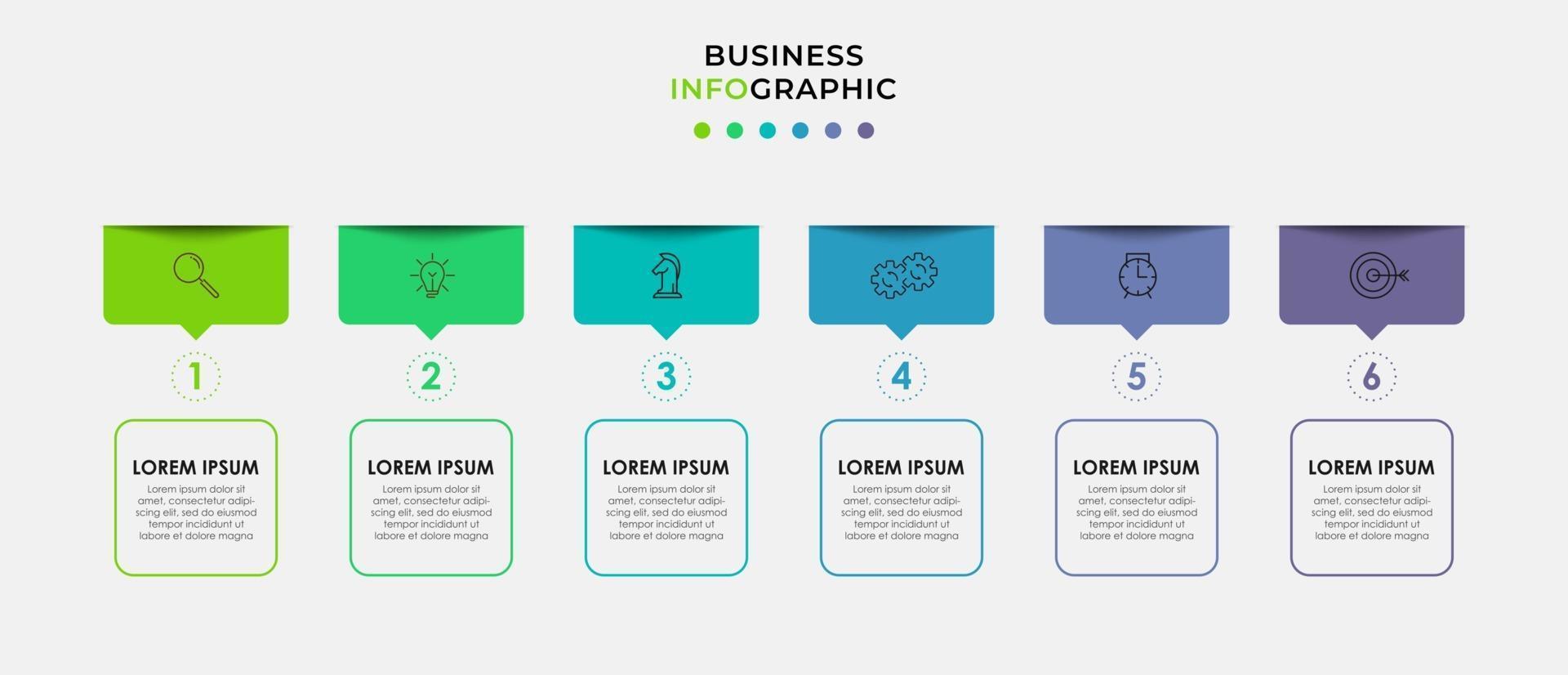 BUSINESS
INFOGRAPHIC

1

LOREM IPSUM
Lorem ipsum dolor sit amet, consectetur adipiscing elit, sed do eiusmod tempor incididunt ut labore et dolore magna

2

LOREM IPSUM
Lorem ipsum dolor sit amet, consectetur adipiscing elit, sed do eiusmod tempor incididunt ut labore et dolore magna

3

LOREM IPSUM
Lorem ipsum dolor sit amet, consectetur adipiscing elit, sed do eiusmod tempor incididunt ut labore et dolore magna

4

LOREM IPSUM
Lorem ipsum dolor sit amet, consectetur adipiscing elit, sed do eiusmod tempor incididunt ut labore et dolore magna

5

LOREM IPSUM
Lorem ipsum dolor sit amet, consectetur adipiscing elit, sed do eiusmod tempor incididunt ut labore et dolore magna

6

LOREM IPSUM
Lorem ipsum dolor sit amet, consectetur adipiscing elit, sed do eiusmod tempor incididunt ut labore et dolore magna