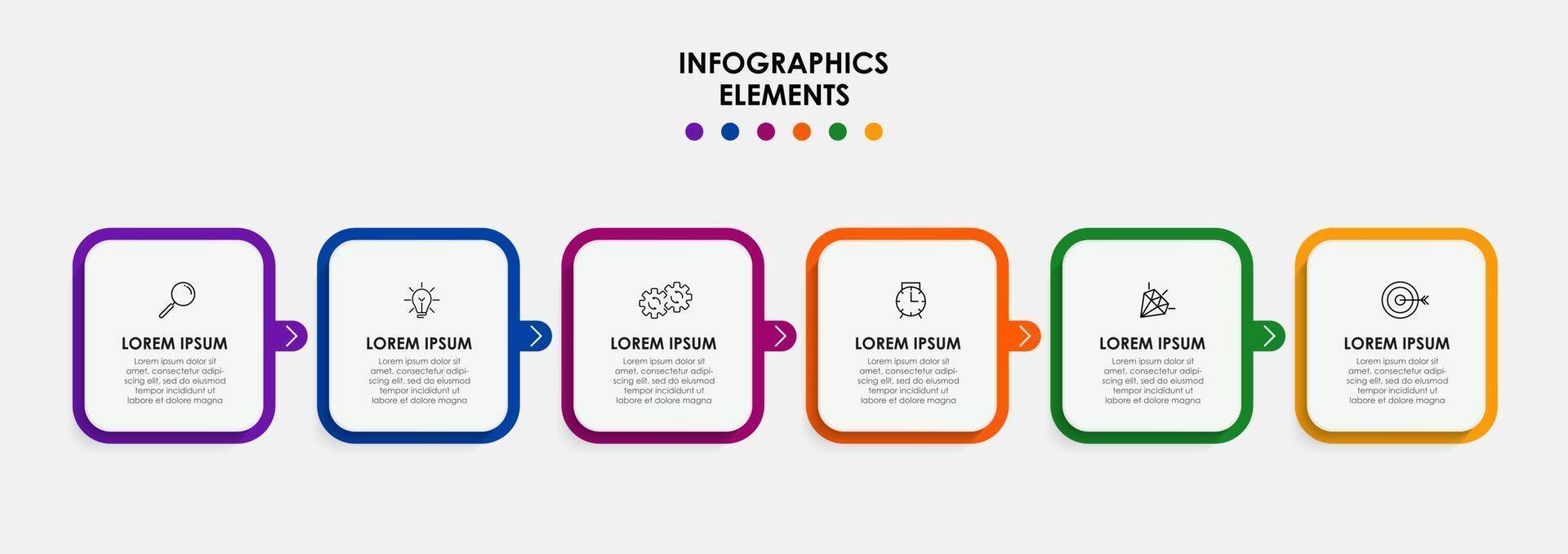 INFOGRAPHICS
ELEMENTS

LOREM IPSUM
Lorem ipsum dolor sit amet, consectetur adipiscing elit, sed do eiusmod tempor incididunt ut labore et dolore magna

LOREM IPSUM
Lorem ipsum dolor sit amet, consectetur adipiscing elit, sed do eiusmod tempor incididunt ut labore et dolore magna

LOREM IPSUM
Lorem ipsum dolor sit amet, consectetur adipiscing elit, sed do eiusmod tempor incididunt ut labore et dolore magna

LOREM IPSUM
Lorem ipsum dolor sit amet, consectetur adipiscing elit, sed do eiusmod tempor incididunt ut labore et dolore magna

LOREM IPSUM
Lorem ipsum dolor sit amet, consectetur adipiscing elit, sed do eiusmod tempor incididunt ut labore et dolore magna

LOREM IPSUM
Lorem ipsum dolor sit amet, consectetur adipiscing elit, sed do eiusmod tempor incididunt ut labore et dolore magna