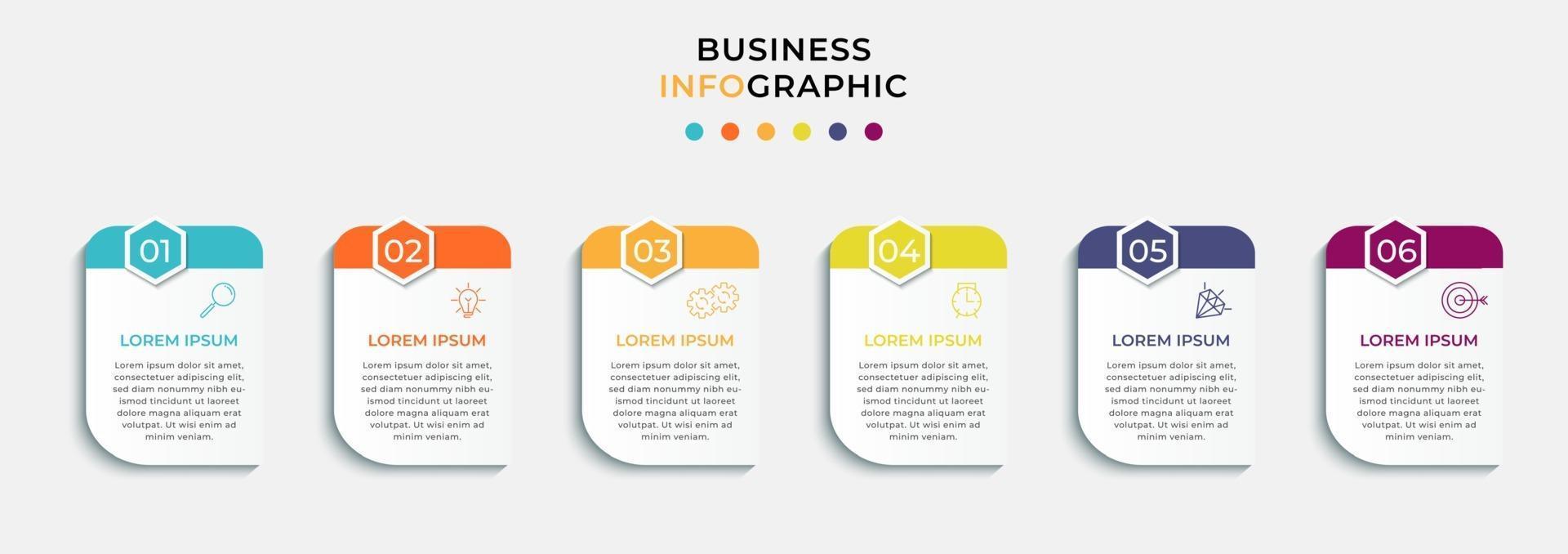 BUSINESS
INFOGRAPHIC

01

LOREM IPSUM

Lorem ipsum dolor sit amet, consectetuer adipiscing elit, sed diam nonummy nibh euismod tincidunt ut laoreet dolore magna aliquam erat volutpat. Ut wisi enim ad minim veniam.

02

LOREM IPSUM

Lorem ipsum dolor sit amet, consectetuer adipiscing elit, sed diam nonummy nibh euismod tincidunt ut laoreet dolore magna aliquam erat volutpat. Ut wisi enim ad minim veniam.

03

LOREM IPSUM

Lorem ipsum dolor sit amet, consectetuer adipiscing elit, sed diam nonummy nibh euismod tincidunt ut laoreet dolore magna aliquam erat volutpat. Ut wisi enim ad minim veniam.

04

LOREM IPSUM

Lorem ipsum dolor sit amet, consectetuer adipiscing elit, sed diam nonummy nibh euismod tincidunt ut laoreet dolore magna aliquam erat volutpat. Ut wisi enim ad minim veniam.

05

LOREM IPSUM

Lorem ipsum dolor sit amet, consectetuer adipiscing elit, sed diam nonummy nibh euismod tincidunt ut laoreet dolore magna aliquam erat volutpat. Ut wisi enim ad minim veniam.

06

LOREM IPSUM

Lorem ipsum dolor sit amet, consectetuer adipiscing elit, sed diam nonummy nibh euismod tincidunt ut laoreet dolore magna aliquam erat volutpat. Ut wisi enim ad minim veniam.