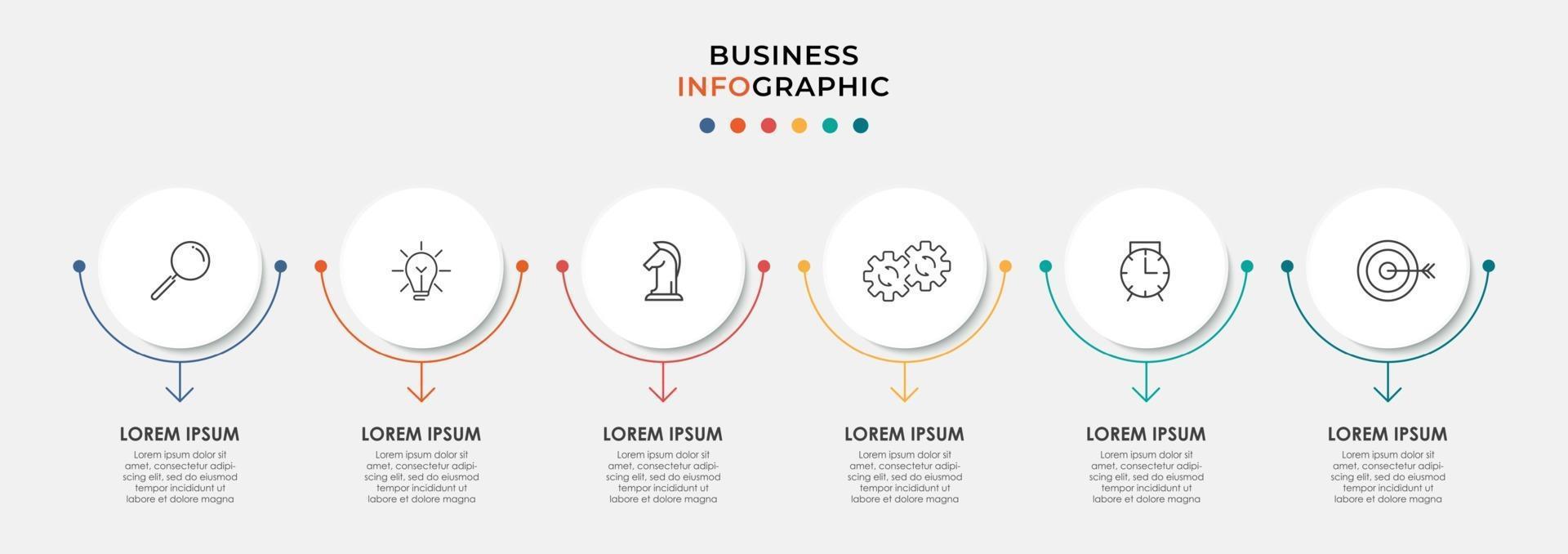 BUSINESS
INFOGRAPHIC

LOREM IPSUM
Lorem ipsum dolor sit amet, consectetur adipiscing elit, sed do eiusmod tempor incididunt ut labore et dolore magna

LOREM IPSUM
Lorem ipsum dolor sit amet, consectetur adipiscing elit, sed do eiusmod tempor incididunt ut labore et dolore magna

LOREM IPSUM
Lorem ipsum dolor sit amet, consectetur adipiscing elit, sed do eiusmod tempor incididunt ut labore et dolore magna

LOREM IPSUM
Lorem ipsum dolor sit amet, consectetur adipiscing elit, sed do eiusmod tempor incididunt ut labore et dolore magna

LOREM IPSUM
Lorem ipsum dolor sit amet, consectetur adipiscing elit, sed do eiusmod tempor incididunt ut labore et dolore magna

LOREM IPSUM
Lorem ipsum dolor sit amet, consectetur adipiscing elit, sed do eiusmod tempor incididunt ut labore et dolore magna