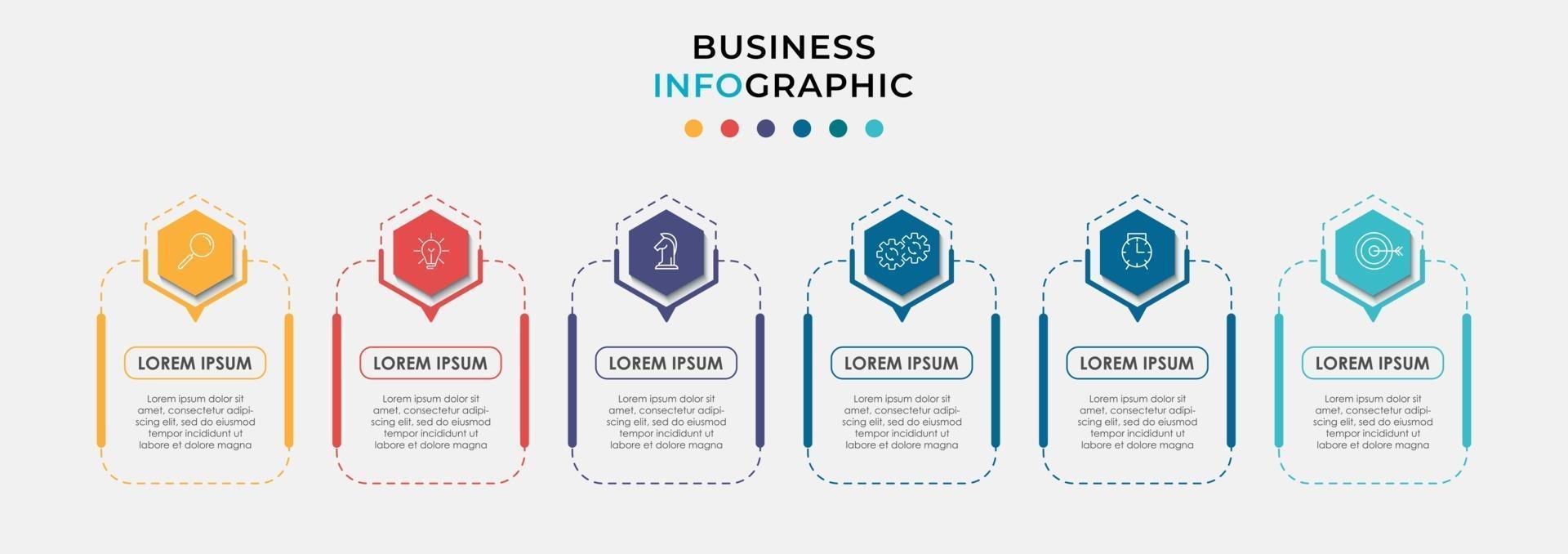 BUSINESS
INFOGRAPHIC

LOREM IPSUM

Lorem ipsum dolor sit amet, consectetur adipiscing elit, sed do eiusmod tempor incididunt ut labore et dolore magna

LOREM IPSUM

Lorem ipsum dolor sit amet, consectetur adipiscing elit, sed do eiusmod tempor incididunt ut labore et dolore magna

LOREM IPSUM

Lorem ipsum dolor sit amet, consectetur adipiscing elit, sed do eiusmod tempor incididunt ut labore et dolore magna

LOREM IPSUM

Lorem ipsum dolor sit amet, consectetur adipiscing elit, sed do eiusmod tempor incididunt ut labore et dolore magna

LOREM IPSUM

Lorem ipsum dolor sit amet, consectetur adipiscing elit, sed do eiusmod tempor incididunt ut labore et dolore magna

LOREM IPSUM

Lorem ipsum dolor sit amet, consectetur adipiscing elit, sed do eiusmod tempor incididunt ut labore et dolore magna