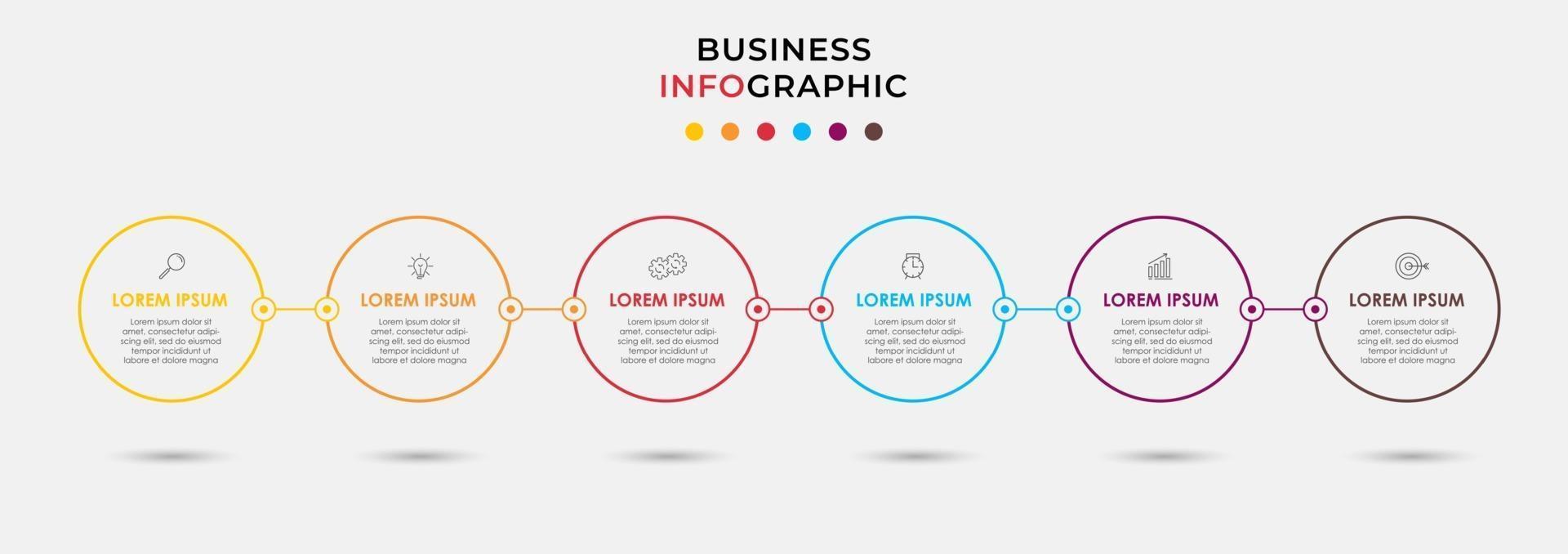 BUSINESS
INFOGRAPHIC

LOREM IPSUM
Lorem ipsum dolor sit amet, consectetur adipiscing elit, sed do eiusmod tempor incididunt ut labore et dolore magna

LOREM IPSUM
Lorem ipsum dolor sit amet, consectetur adipiscing elit, sed do eiusmod tempor incididunt ut labore et dolore magna

LOREM IPSUM
Lorem ipsum dolor sit amet, consectetur adipiscing elit, sed do eiusmod tempor incididunt ut labore et dolore magna

LOREM IPSUM
Lorem ipsum dolor sit amet, consectetur adipiscing elit, sed do eiusmod tempor incididunt ut labore et dolore magna

LOREM IPSUM
Lorem ipsum dolor sit amet, consectetur adipiscing elit, sed do eiusmod tempor incididunt ut labore et dolore magna

LOREM IPSUM
Lorem ipsum dolor sit amet, consectetur adipiscing elit, sed do eiusmod tempor incididunt ut labore et dolore magna