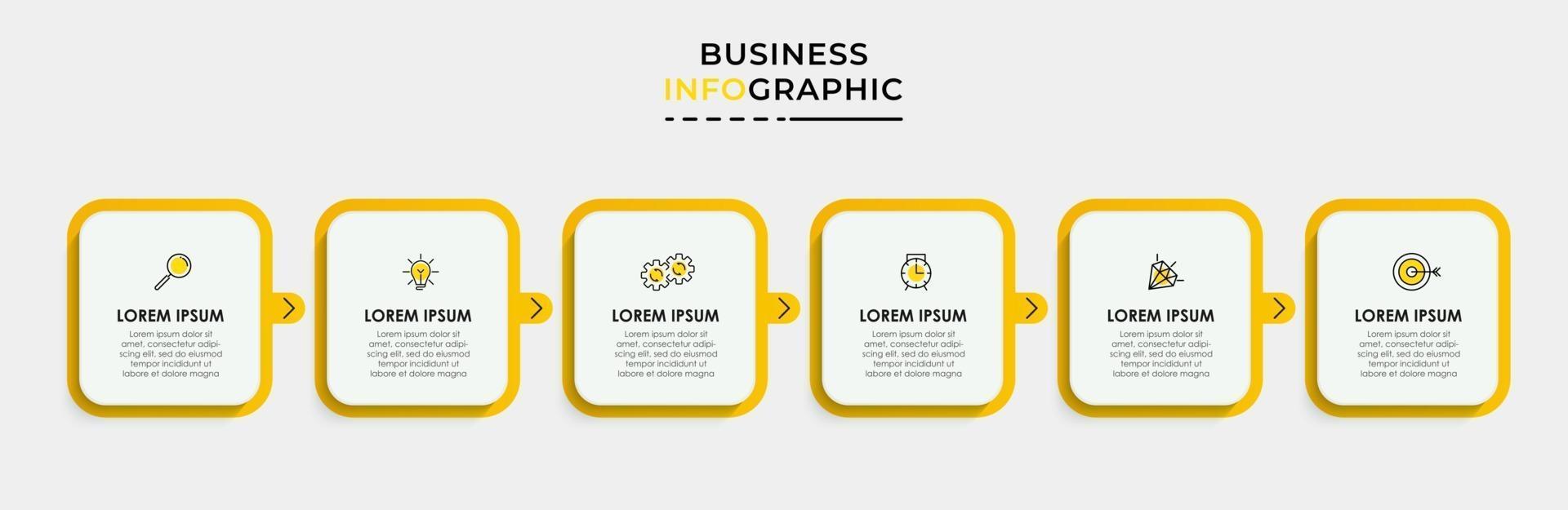 BUSINESS
INFOGRAPHIC

LOREM IPSUM
Lorem ipsum dolor sit amet, consectetur adipiscing elit, sed do eiusmod tempor incididunt ut labore et dolore magna

LOREM IPSUM
Lorem ipsum dolor sit amet, consectetur adipiscing elit, sed do eiusmod tempor incididunt ut labore et dolore magna

LOREM IPSUM
Lorem ipsum dolor sit amet, consectetur adipiscing elit, sed do eiusmod tempor incididunt ut labore et dolore magna

LOREM IPSUM
Lorem ipsum dolor sit amet, consectetur adipiscing elit, sed do eiusmod tempor incididunt ut labore et dolore magna

LOREM IPSUM
Lorem ipsum dolor sit amet, consectetur adipiscing elit, sed do eiusmod tempor incididunt ut labore et dolore magna

LOREM IPSUM
Lorem ipsum dolor sit amet, consectetur adipiscing elit, sed do eiusmod tempor incididunt ut labore et dolore magna