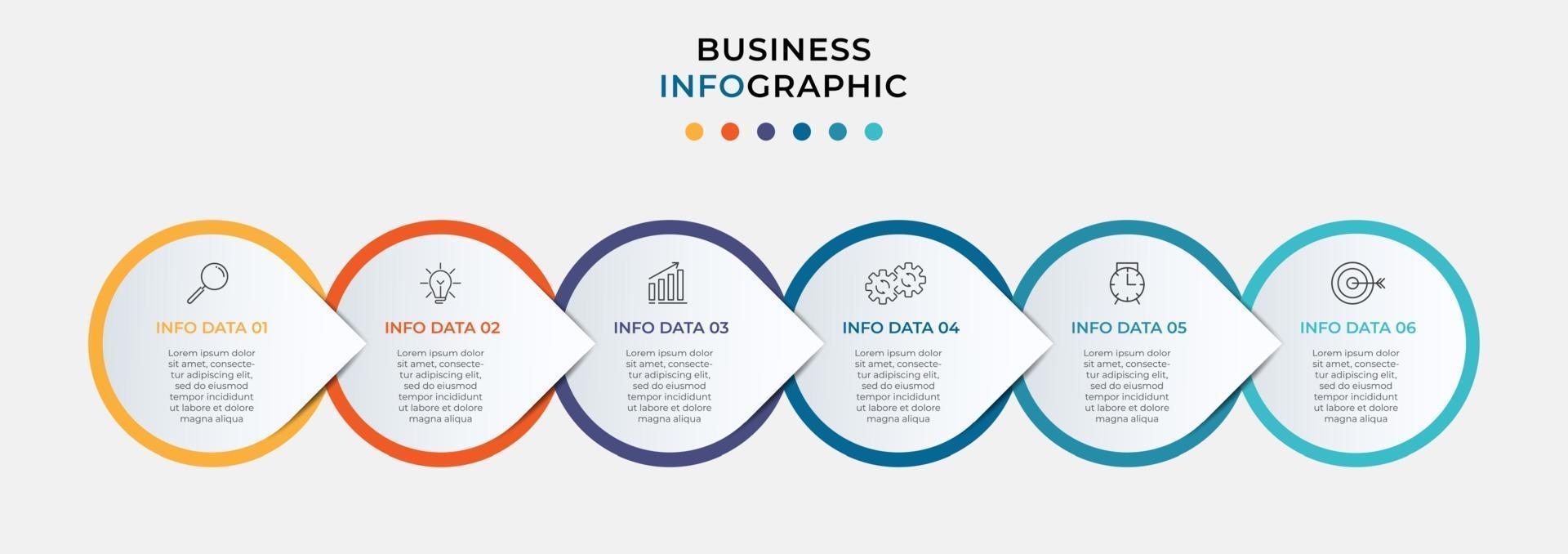 BUSINESS
INFOGRAPHIC

INFO DATA 01

Lorem ipsum dolor sit amet, consectetur adipiscing elit, sed do eiusmod tempor incididunt ut labore et dolore magna aliqua

INFO DATA 02

Lorem ipsum dolor sit amet, consectetur adipiscing elit, sed do eiusmod tempor incididunt ut labore et dolore magna aliqua

INFO DATA 03

Lorem ipsum dolor sit amet, consectetur adipiscing elit, sed do eiusmod tempor incididunt ut labore et dolore magna aliqua

INFO DATA 04

Lorem ipsum dolor sit amet, consectetur adipiscing elit, sed do eiusmod tempor incididunt ut labore et dolore magna aliqua

INFO DATA 05

Lorem ipsum dolor sit amet, consectetur adipiscing elit, sed do eiusmod tempor incididunt ut labore et dolore magna aliqua

INFO DATA 06

Lorem ipsum dolor sit amet, consectetur adipiscing elit, sed do eiusmod tempor incididunt ut labore et dolore magna aliqua