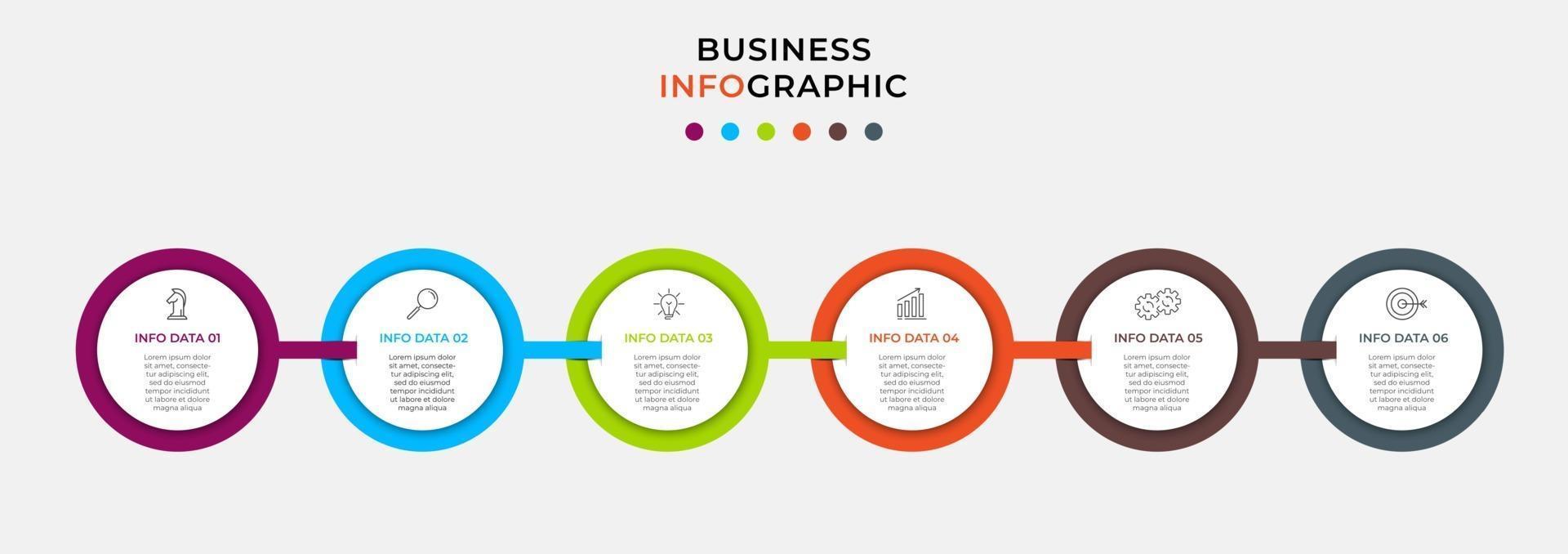 BUSINESS
INFOGRAPHIC

INFO DATA 01

Lorem ipsum dolor sit amet, consectetur adipiscing elit, sed do eiusmod tempor incididunt ut labore et dolore magna aliqua

INFO DATA 02

Lorem ipsum dolor sit amet, consectetur adipiscing elit, sed do eiusmod tempor incididunt ut labore et dolore magna aliqua

INFO DATA 03

Lorem ipsum dolor sit amet, consectetur adipiscing elit, sed do eiusmod tempor incididunt ut labore et dolore magna aliqua

INFO DATA 04

Lorem ipsum dolor sit amet, consectetur adipiscing elit, sed do eiusmod tempor incididunt ut labore et dolore magna aliqua

INFO DATA 05

Lorem ipsum dolor sit amet, consectetur adipiscing elit, sed do eiusmod tempor incididunt ut labore et dolore magna aliqua

INFO DATA 06

Lorem ipsum dolor sit amet, consectetur adipiscing elit, sed do eiusmod tempor incididunt ut labore et dolore magna aliqua