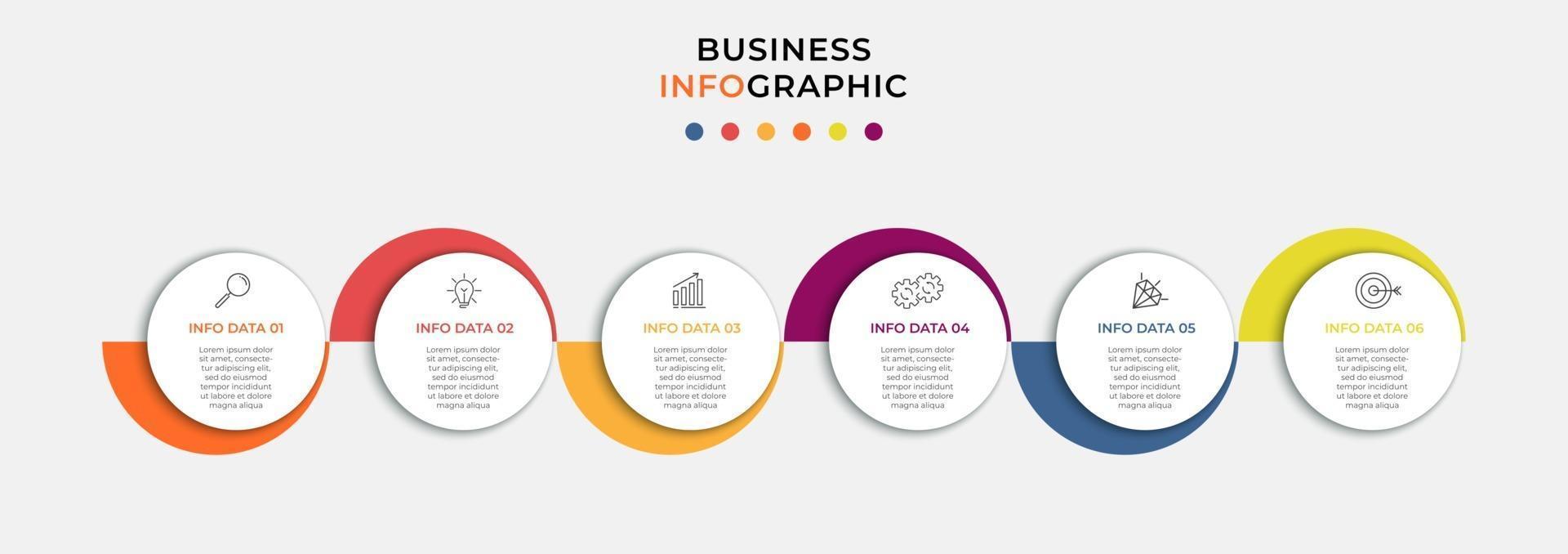 BUSINESS
INFOGRAPHIC

INFO DATA 01

Lorem ipsum dolor sit amet, consectetur adipiscing elit, sed do eiusmod tempor incididunt ut labore et dolore magna aliqua

INFO DATA 02

Lorem ipsum dolor sit amet, consectetur adipiscing elit, sed do eiusmod tempor incididunt ut labore et dolore magna aliqua

INFO DATA 03

Lorem ipsum dolor sit amet, consectetur adipiscing elit, sed do eiusmod tempor incididunt ut labore et dolore magna aliqua

INFO DATA 04

Lorem ipsum dolor sit amet, consectetur adipiscing elit, sed do eiusmod tempor incididunt ut labore et dolore magna aliqua

INFO DATA 05

Lorem ipsum dolor sit amet, consectetur adipiscing elit, sed do eiusmod tempor incididunt ut labore et dolore magna aliqua

INFO DATA 06

Lorem ipsum dolor sit amet, consectetur adipiscing elit, sed do eiusmod tempor incididunt ut labore et dolore magna aliqua