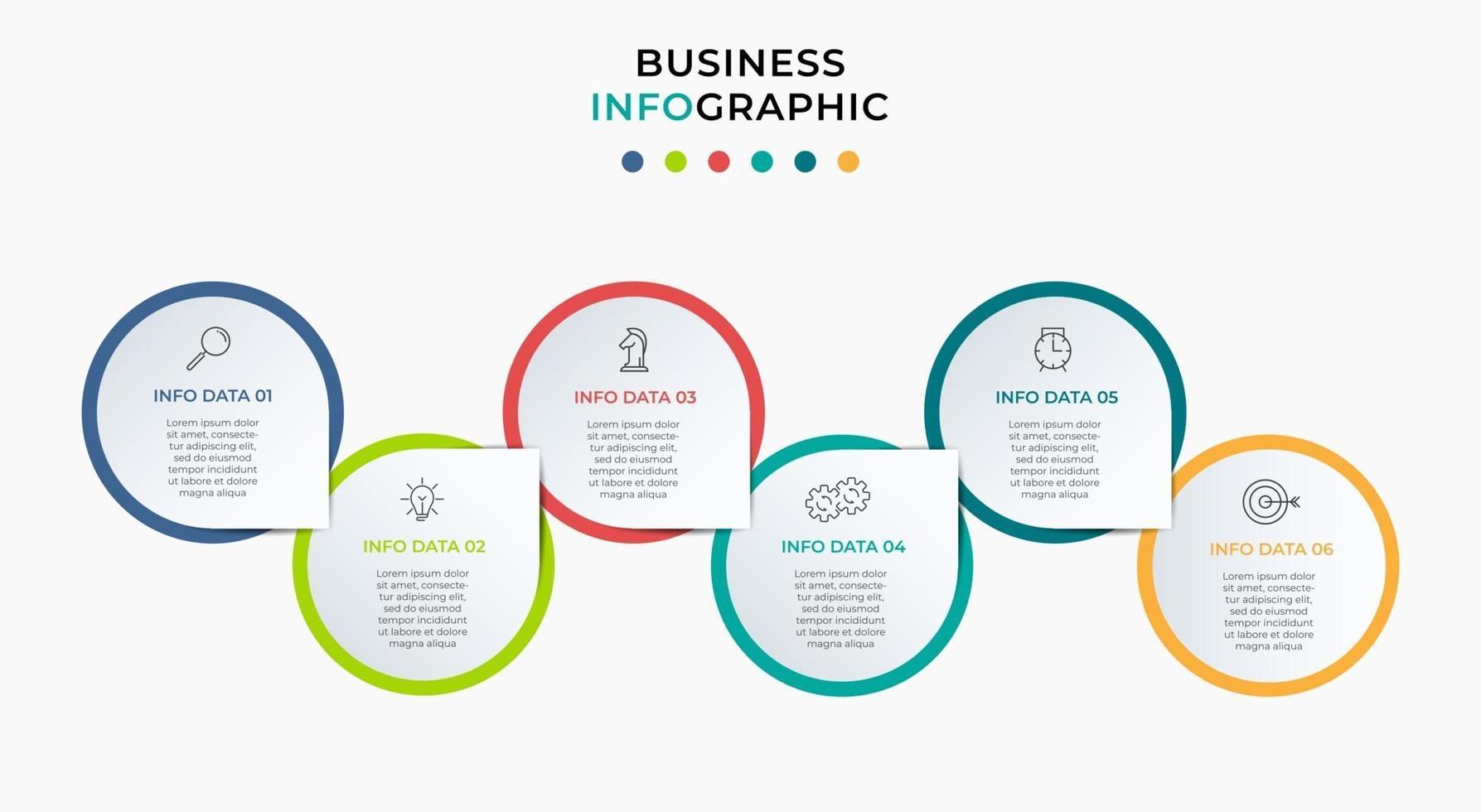 BUSINESS
INFOGRAPHIC

INFO DATA 01

Lorem ipsum dolor sit amet, consectetur adipiscing elit, sed do eiusmod tempor incididunt ut labore et dolore magna aliqua

INFO DATA 02

Lorem ipsum dolor sit amet, consectetur adipiscing elit, sed do eiusmod tempor incididunt ut labore et dolore magna aliqua

INFO DATA 03

Lorem ipsum dolor sit amet, consectetur adipiscing elit, sed do eiusmod tempor incididunt ut labore et dolore magna aliqua

INFO DATA 04

Lorem ipsum dolor sit amet, consectetur adipiscing elit, sed do eiusmod tempor incididunt ut labore et dolore magna aliqua

INFO DATA 05

Lorem ipsum dolor sit amet, consectetur adipiscing elit, sed do eiusmod tempor incididunt ut labore et dolore magna aliqua

INFO DATA 06

Lorem ipsum dolor sit amet, consectetur adipiscing elit, sed do eiusmod tempor incididunt ut labore et dolore magna aliqua