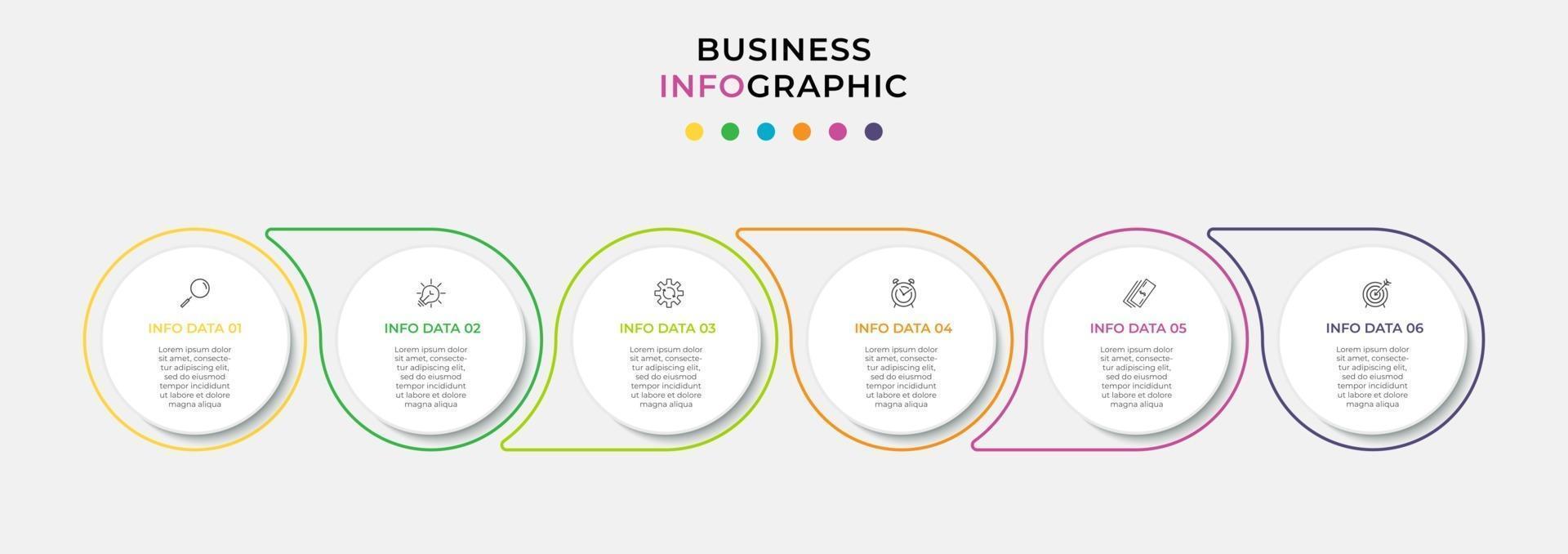 BUSINESS
INFOGRAPHIC

INFO DATA 01

Lorem ipsum dolor sit amet, consectetur adipiscing elit, sed do eiusmod tempor incididunt ut labore et dolore magna aliqua

INFO DATA 02

Lorem ipsum dolor sit amet, consectetur adipiscing elit, sed do eiusmod tempor incididunt ut labore et dolore magna aliqua

INFO DATA 03

Lorem ipsum dolor sit amet, consectetur adipiscing elit, sed do eiusmod tempor incididunt ut labore et dolore magna aliqua

INFO DATA 04

Lorem ipsum dolor sit amet, consectetur adipiscing elit, sed do eiusmod tempor incididunt ut labore et dolore magna aliqua

INFO DATA 05

Lorem ipsum dolor sit amet, consectetur adipiscing elit, sed do eiusmod tempor incididunt ut labore et dolore magna aliqua

INFO DATA 06

Lorem ipsum dolor sit amet, consectetur adipiscing elit, sed do eiusmod tempor incididunt ut labore et dolore magna aliqua