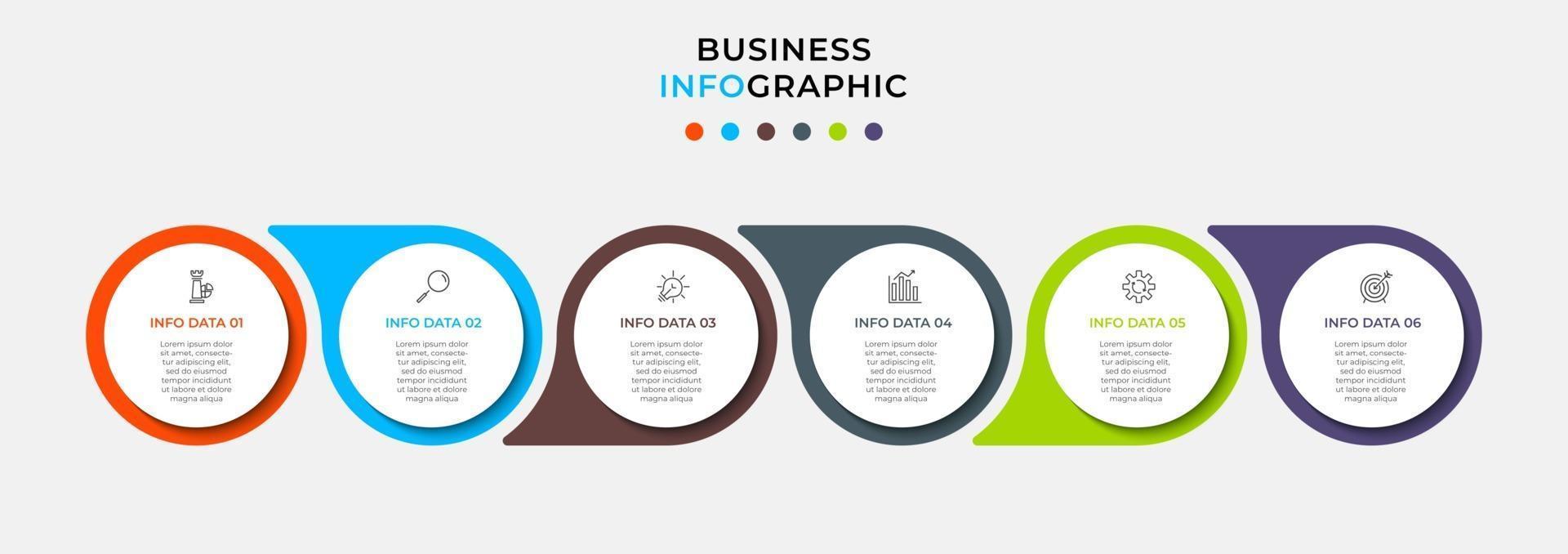 BUSINESS
INFOGRAPHIC

INFO DATA 01

Lorem ipsum dolor sit amet, consectetur adipiscing elit, sed do eiusmod tempor incididunt ut labore et dolore magna aliqua

INFO DATA 02

Lorem ipsum dolor sit amet, consectetur adipiscing elit, sed do eiusmod tempor incididunt ut labore et dolore magna aliqua

INFO DATA 03

Lorem ipsum dolor sit amet, consectetur adipiscing elit, sed do eiusmod tempor incididunt ut labore et dolore magna aliqua

INFO DATA 04

Lorem ipsum dolor sit amet, consectetur adipiscing elit, sed do eiusmod tempor incididunt ut labore et dolore magna aliqua

INFO DATA 05

Lorem ipsum dolor sit amet, consectetur adipiscing elit, sed do eiusmod tempor incididunt ut labore et dolore magna aliqua

INFO DATA 06

Lorem ipsum dolor sit amet, consectetur adipiscing elit, sed do eiusmod tempor incididunt ut labore et dolore magna aliqua