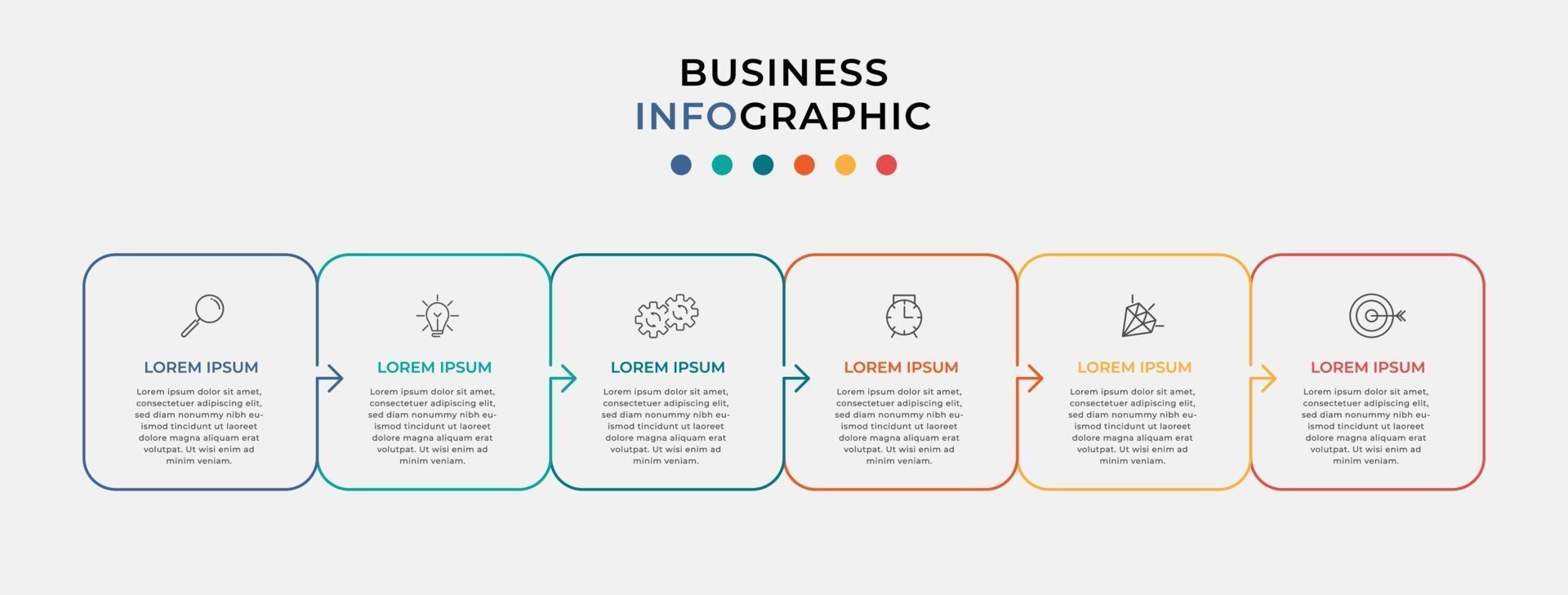 BUSINESS
INFOGRAPHIC

LOREM IPSUM

Lorem ipsum dolor sit amet, consectetuer adipiscing elit, sed diam nonummy nibh euismod tincidunt ut laoreet dolore magna aliquam erat volutpat. Ut wisi enim ad minim veniam.

LOREM IPSUM

Lorem ipsum dolor sit amet, consectetuer adipiscing elit, sed diam nonummy nibh euismod tincidunt ut laoreet dolore magna aliquam erat volutpat. Ut wisi enim ad minim veniam.

LOREM IPSUM

Lorem ipsum dolor sit amet, consectetuer adipiscing elit, sed diam nonummy nibh euismod tincidunt ut laoreet dolore magna aliquam erat volutpat. Ut wisi enim ad minim veniam.

LOREM IPSUM

Lorem ipsum dolor sit amet, consectetuer adipiscing elit, sed diam nonummy nibh euismod tincidunt ut laoreet dolore magna aliquam erat volutpat. Ut wisi enim ad minim veniam.

LOREM IPSUM

Lorem ipsum dolor sit amet, consectetuer adipiscing elit, sed diam nonummy nibh euismod tincidunt ut laoreet dolore magna aliquam erat volutpat. Ut wisi enim ad minim veniam.

LOREM IPSUM

Lorem ipsum dolor sit amet, consectetuer adipiscing elit, sed diam nonummy nibh euismod tincidunt ut laoreet dolore magna aliquam erat volutpat. Ut wisi enim ad minim veniam.