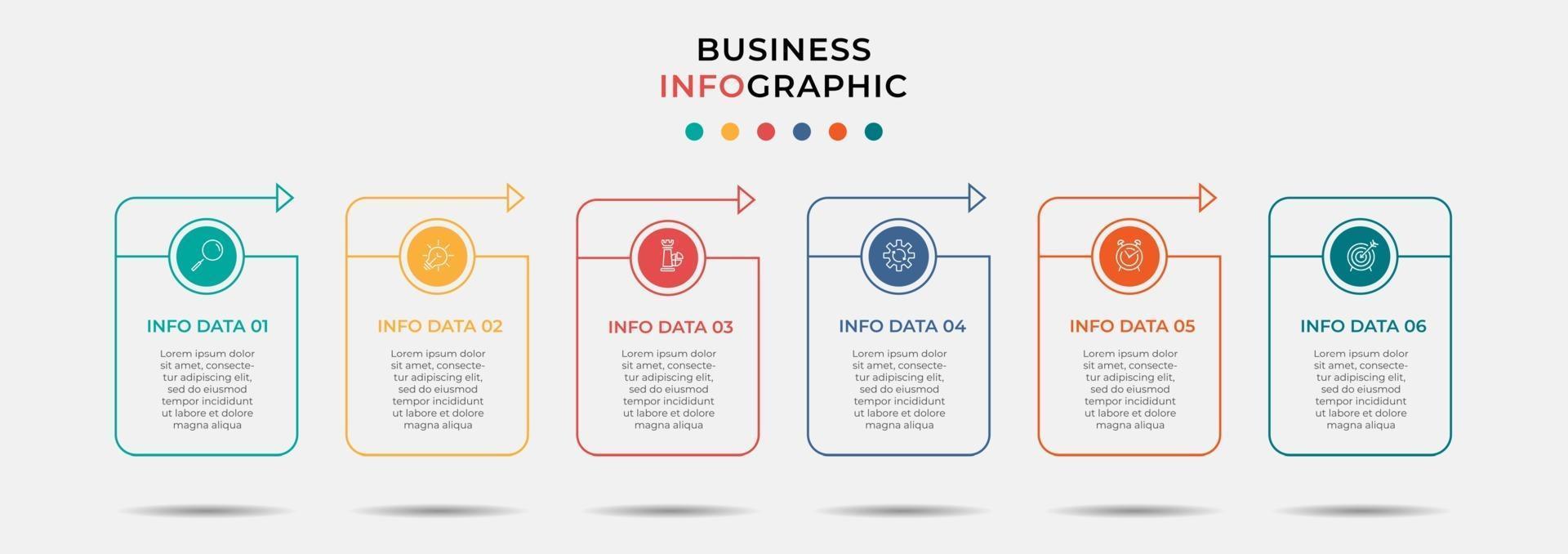 BUSINESS
INFOGRAPHIC

INFO DATA 01

Lorem ipsum dolor sit amet, consectetur adipiscing elit, sed do eiusmod tempor incididunt ut labore et dolore magna aliqua

INFO DATA 02

Lorem ipsum dolor sit amet, consectetur adipiscing elit, sed do eiusmod tempor incididunt ut labore et dolore magna aliqua

INFO DATA 03

Lorem ipsum dolor sit amet, consectetur adipiscing elit, sed do eiusmod tempor incididunt ut labore et dolore magna aliqua

INFO DATA 04

Lorem ipsum dolor sit amet, consectetur adipiscing elit, sed do eiusmod tempor incididunt ut labore et dolore magna aliqua

INFO DATA 05

Lorem ipsum dolor sit amet, consectetur adipiscing elit, sed do eiusmod tempor incididunt ut labore et dolore magna aliqua

INFO DATA 06

Lorem ipsum dolor sit amet, consectetur adipiscing elit, sed do eiusmod tempor incididunt ut labore et dolore magna aliqua