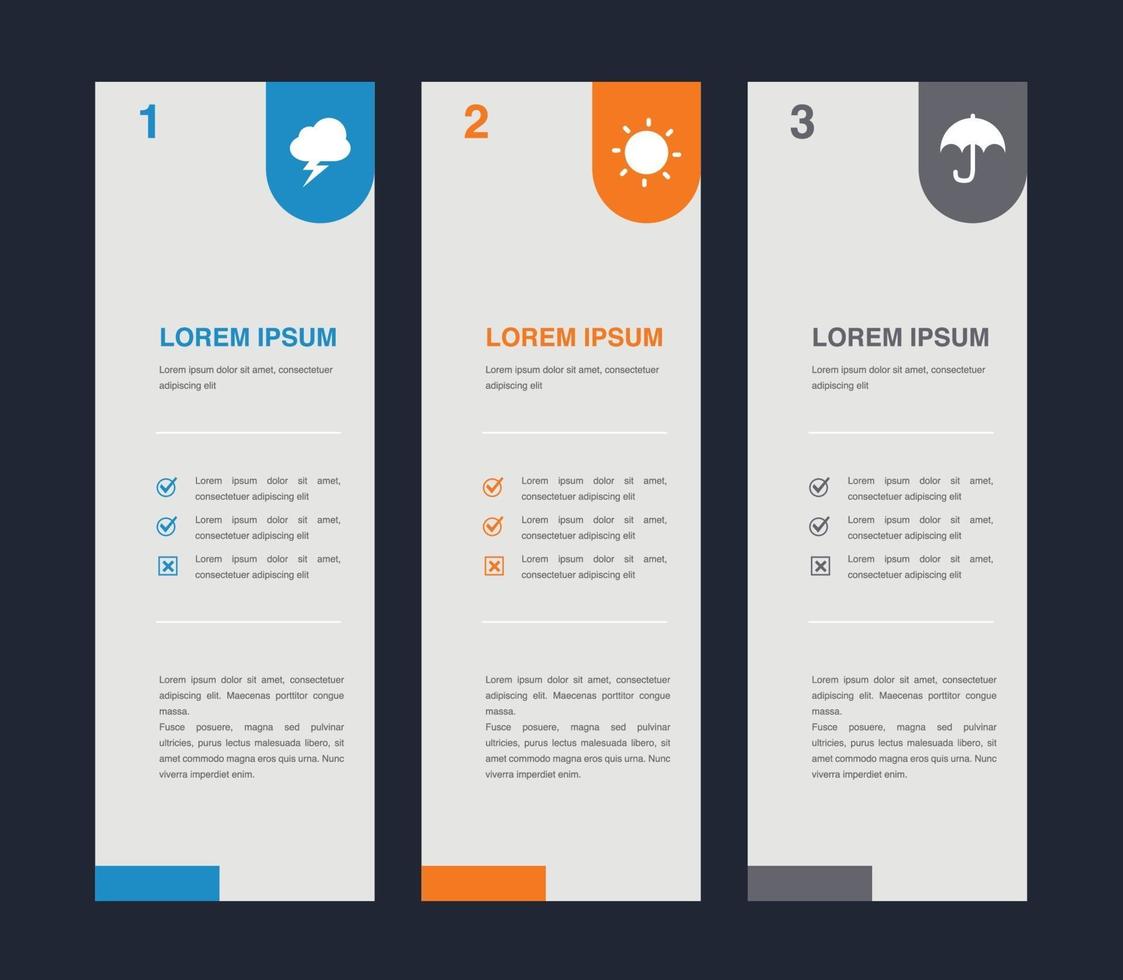 1

LOREM IPSUM

Lorem ipsum dolor sit amet, consectetuer adipiscing elit

Lorem ipsum dolor sit amet, consectetuer adipiscing elit

Lorem ipsum dolor sit amet, consectetuer adipiscing elit

Lorem ipsum dolor sit amet, consectetuer adipiscing elit

Lorem ipsum dolor sit amet, consectetuer adipiscing elit. Maecenas porttitor congue massa.
Fusce posuere, magna sed pulvinar ultricies, purus lectus malesuada libero, sit amet commodo magna eros quis urna. Nunc viverra imperdiet enim.

2

LOREM IPSUM

Lorem ipsum dolor sit amet, consectetuer adipiscing elit

Lorem ipsum dolor sit amet, consectetuer adipiscing elit

Lorem ipsum dolor sit amet, consectetuer adipiscing elit

Lorem ipsum dolor sit amet, consectetuer adipiscing elit

Lorem ipsum dolor sit amet, consectetuer adipiscing elit. Maecenas porttitor congue massa.
Fusce posuere, magna sed pulvinar ultricies, purus lectus malesuada libero, sit amet commodo magna eros quis urna. Nunc viverra imperdiet enim.

3

LOREM IPSUM

Lorem ipsum dolor sit amet, consectetuer adipiscing elit

Lorem ipsum dolor sit amet, consectetuer adipiscing elit

Lorem ipsum dolor sit amet, consectetuer adipiscing elit

Lorem ipsum dolor sit amet, consectetuer adipiscing elit

Lorem ipsum dolor sit amet, consectetuer adipiscing elit. Maecenas porttitor congue massa.
Fusce posuere, magna sed pulvinar ultricies, purus lectus malesuada libero, sit amet commodo magna eros quis urna. Nunc viverra imperdiet enim.