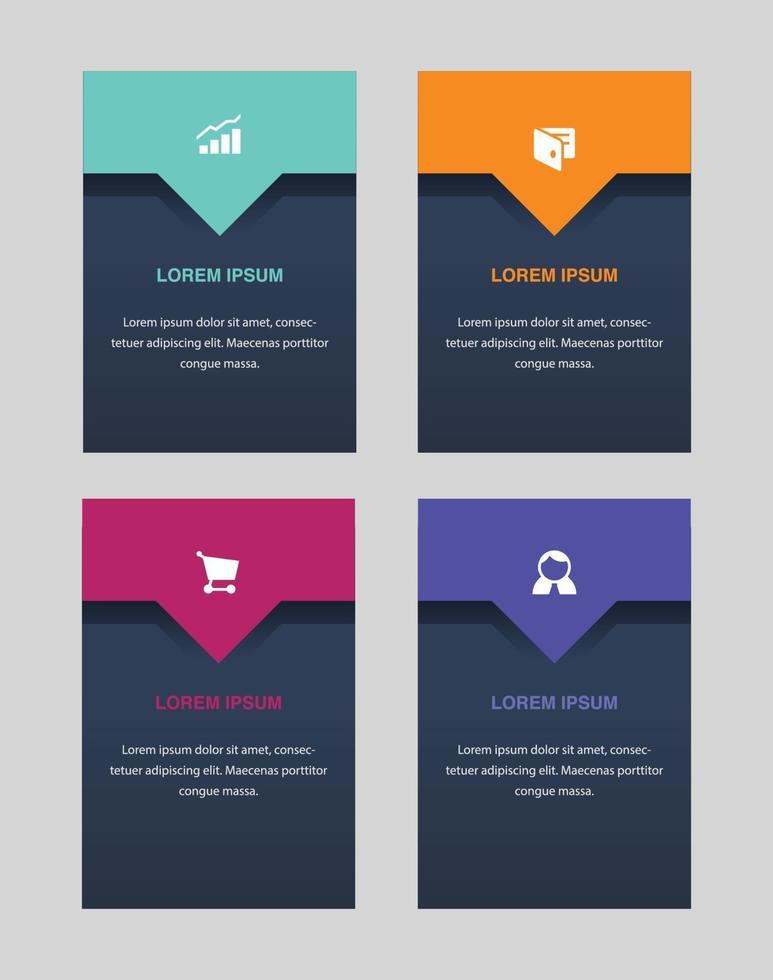 LOREM IPSUM

Lorem ipsum dolor sit amet, consectetuer adipiscing elit. Maecenas porttitor congue massa.

LOREM IPSUM

Lorem ipsum dolor sit amet, consectetuer adipiscing elit. Maecenas porttitor congue massa.

LOREM IPSUM

Lorem ipsum dolor sit amet, consectetuer adipiscing elit. Maecenas porttitor congue massa.

LOREM IPSUM

Lorem ipsum dolor sit amet, consectetuer adipiscing elit. Maecenas porttitor congue massa.