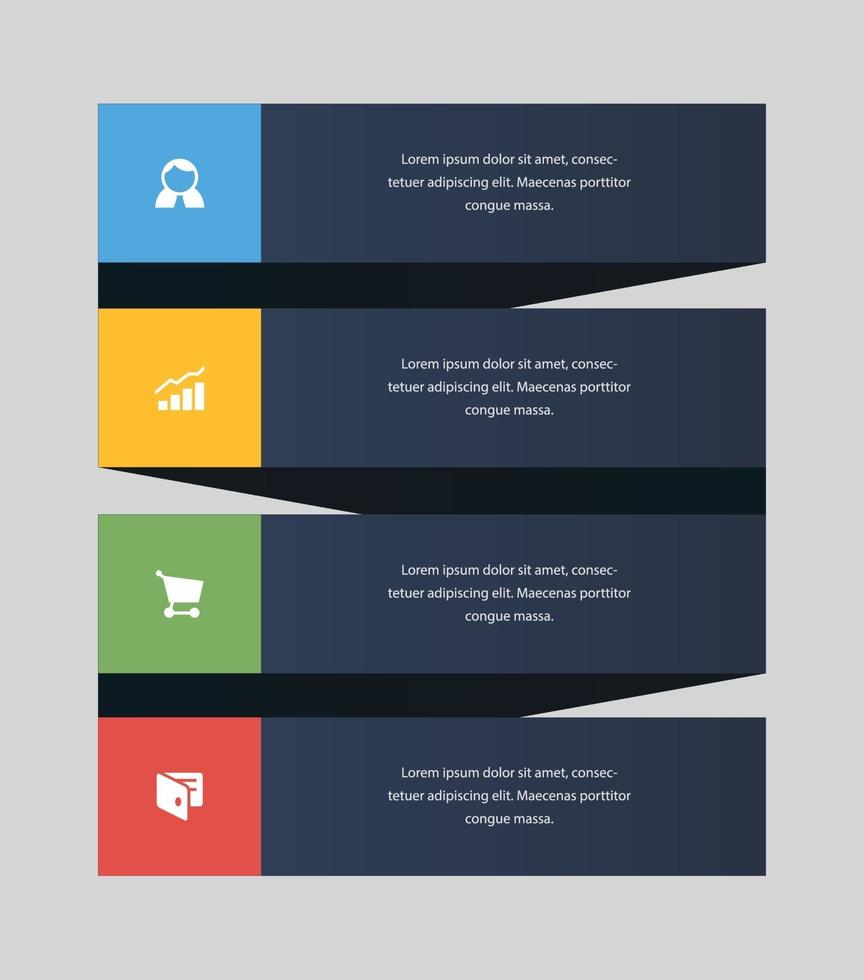 Lorem ipsum dolor sit amet, consectetuer adipiscing elit. Maecenas porttitor congue massa.

Lorem ipsum dolor sit amet, consectetuer adipiscing elit. Maecenas porttitor congue massa.

Lorem ipsum dolor sit amet, consectetuer adipiscing elit. Maecenas porttitor congue massa.

Lorem ipsum dolor sit amet, consectetuer adipiscing elit. Maecenas porttitor congue massa.